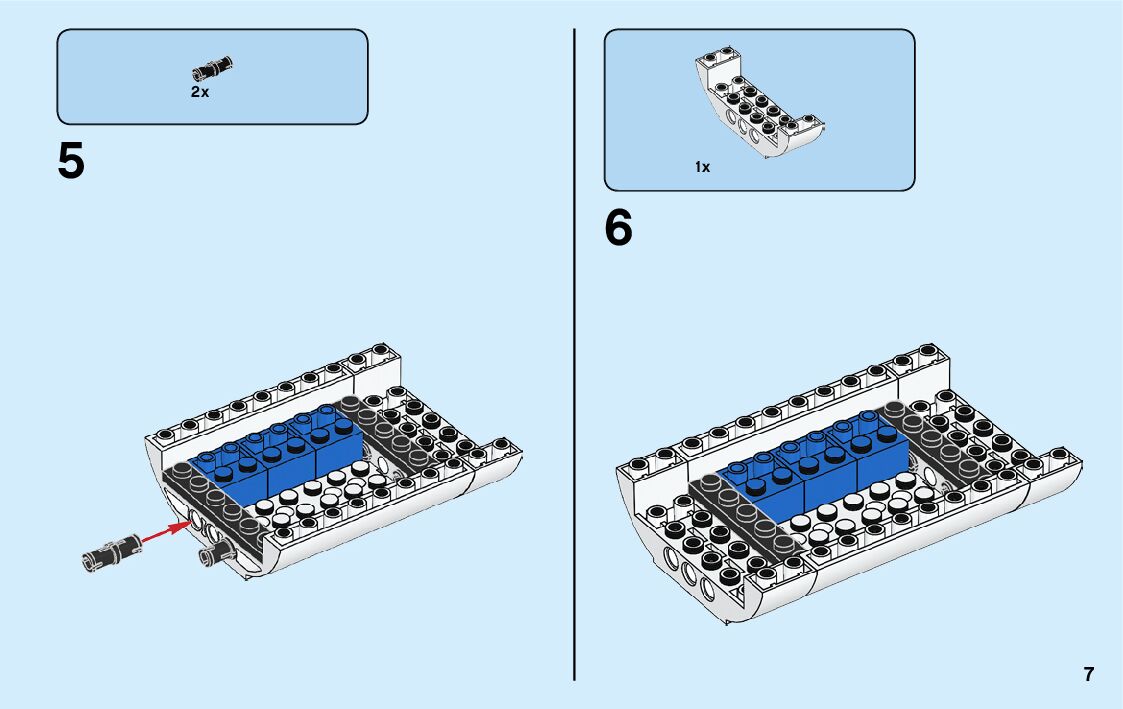 2x

5

1x

6

7