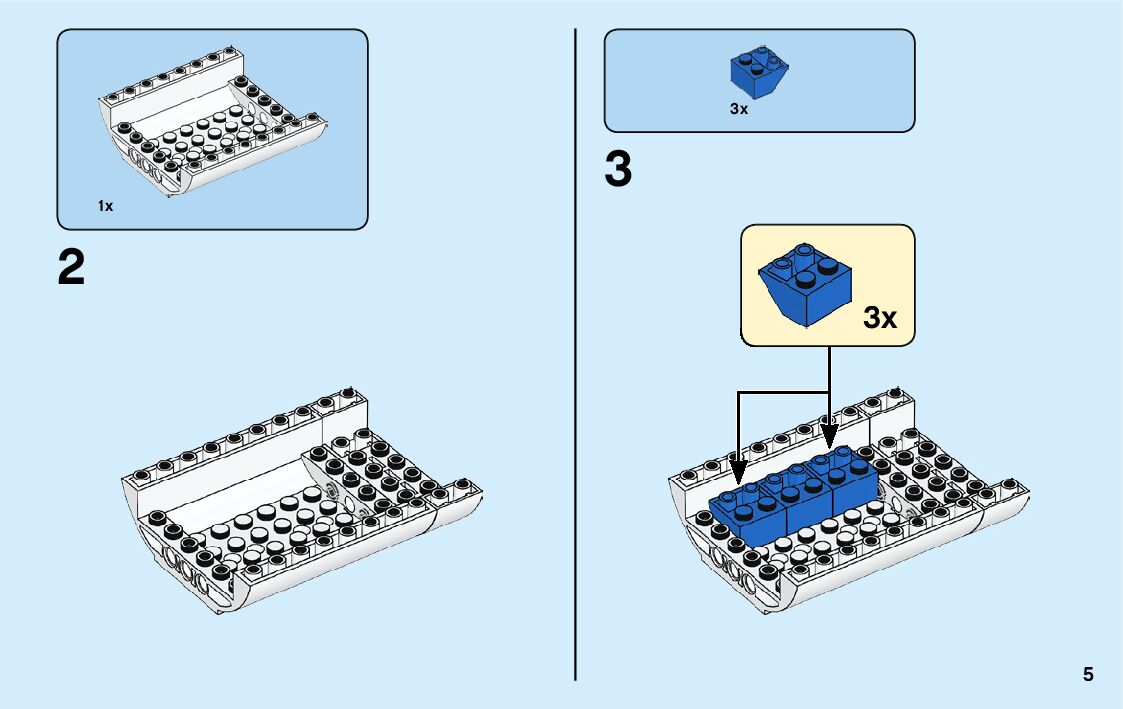 1x

2

3x

3

3x

5