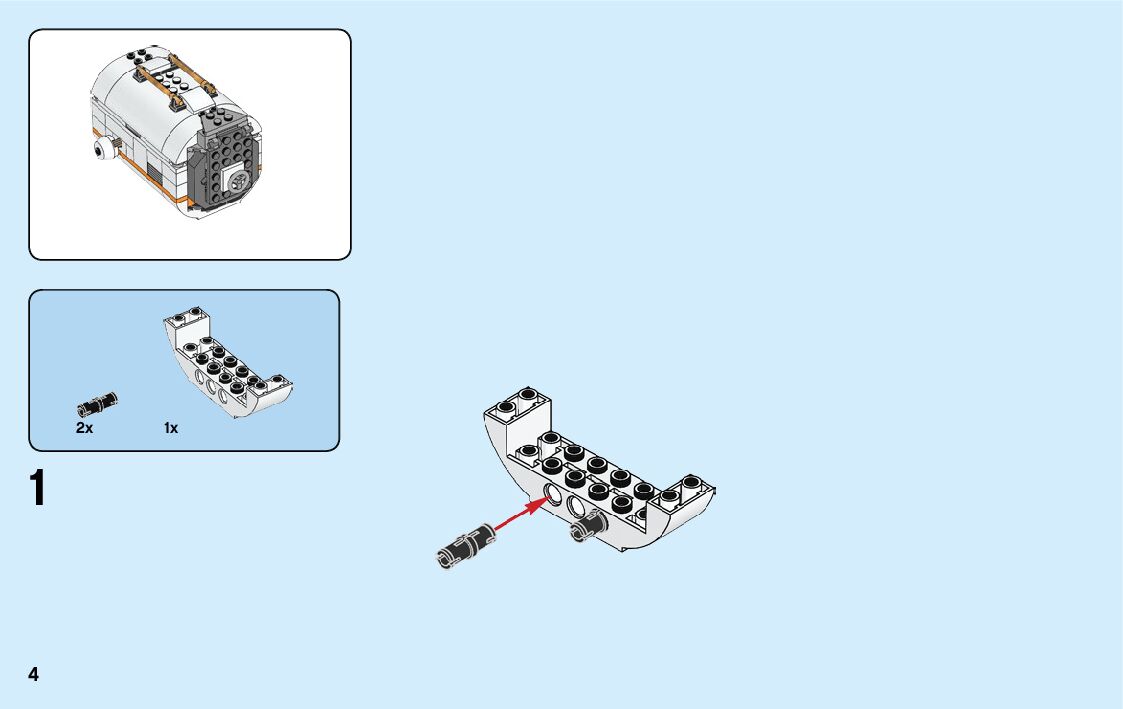 2x

1x

1

4