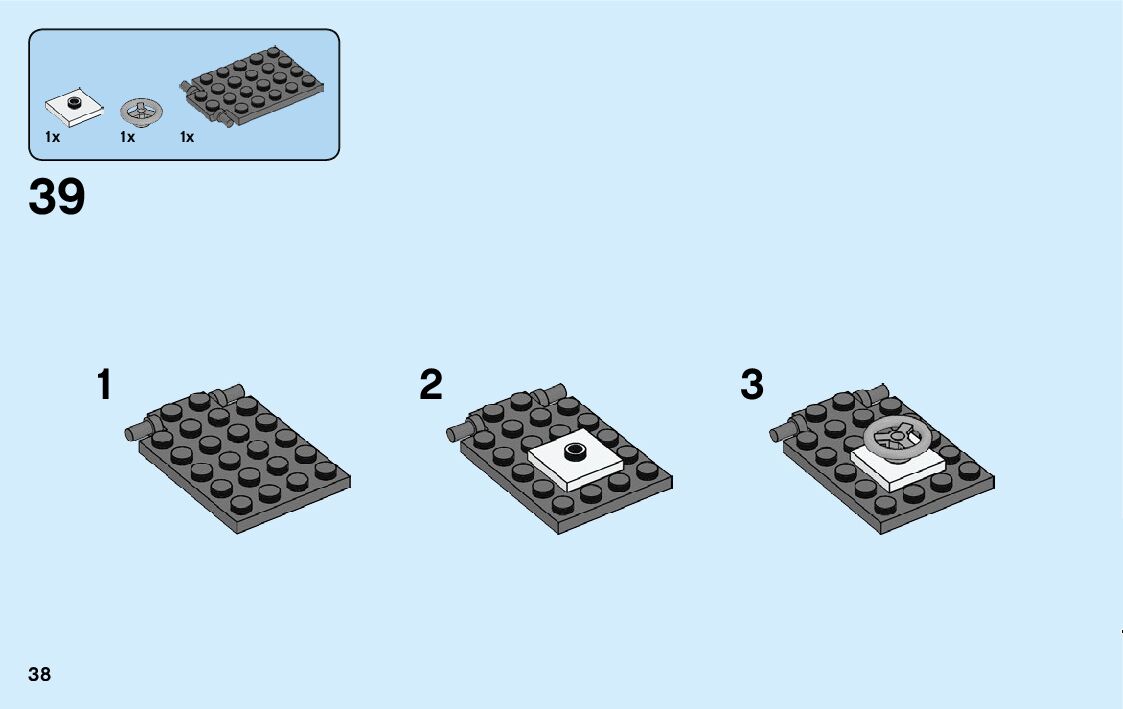 1x 1x 1x

39

1

2

3

38