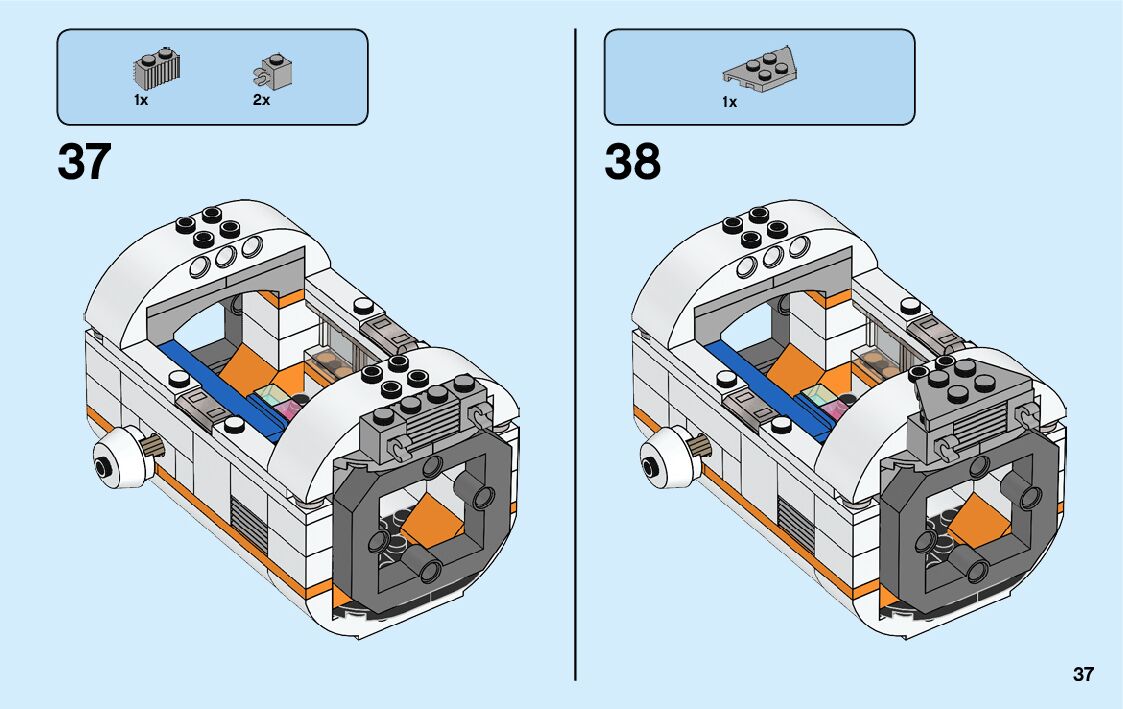 1x
2x

37

1x

38

37