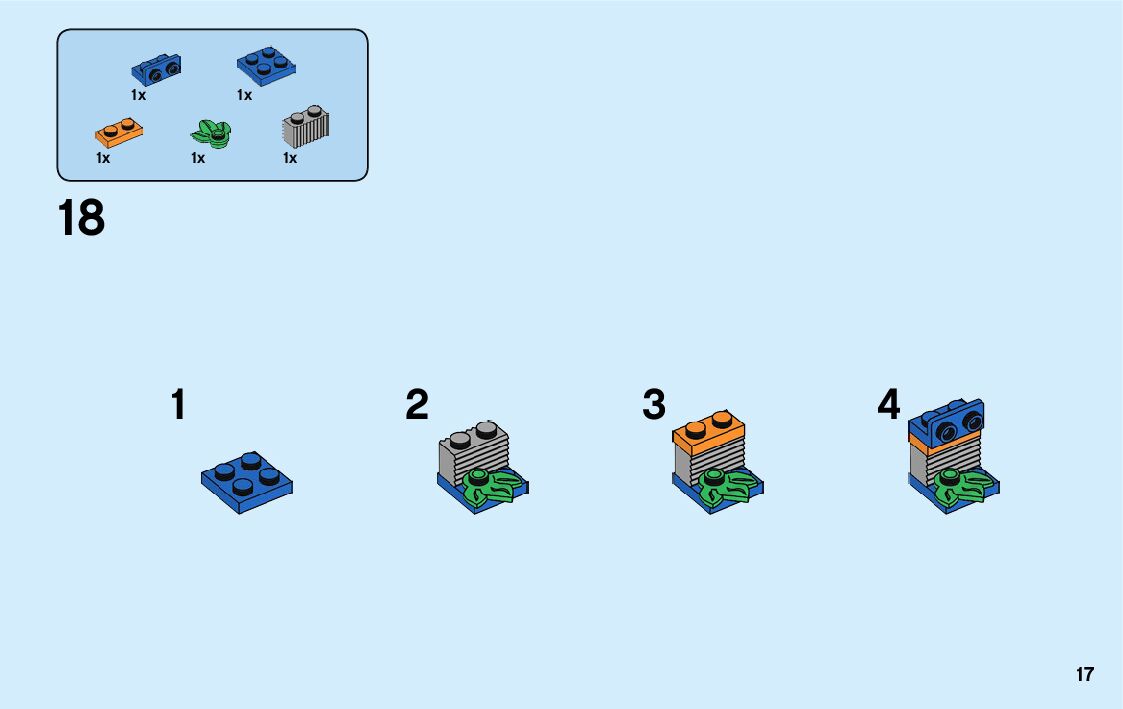 1x 1x
1x 1x 1x

18

1

2

3

4

17