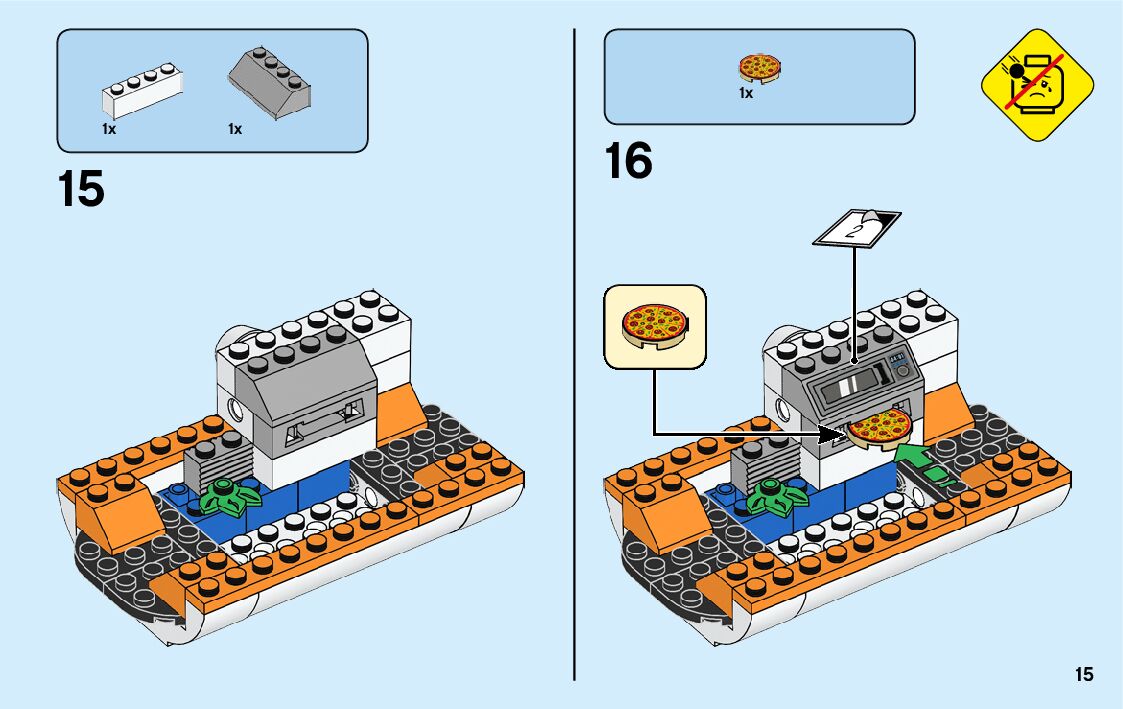 1x 1x

15

1x

16

2

15