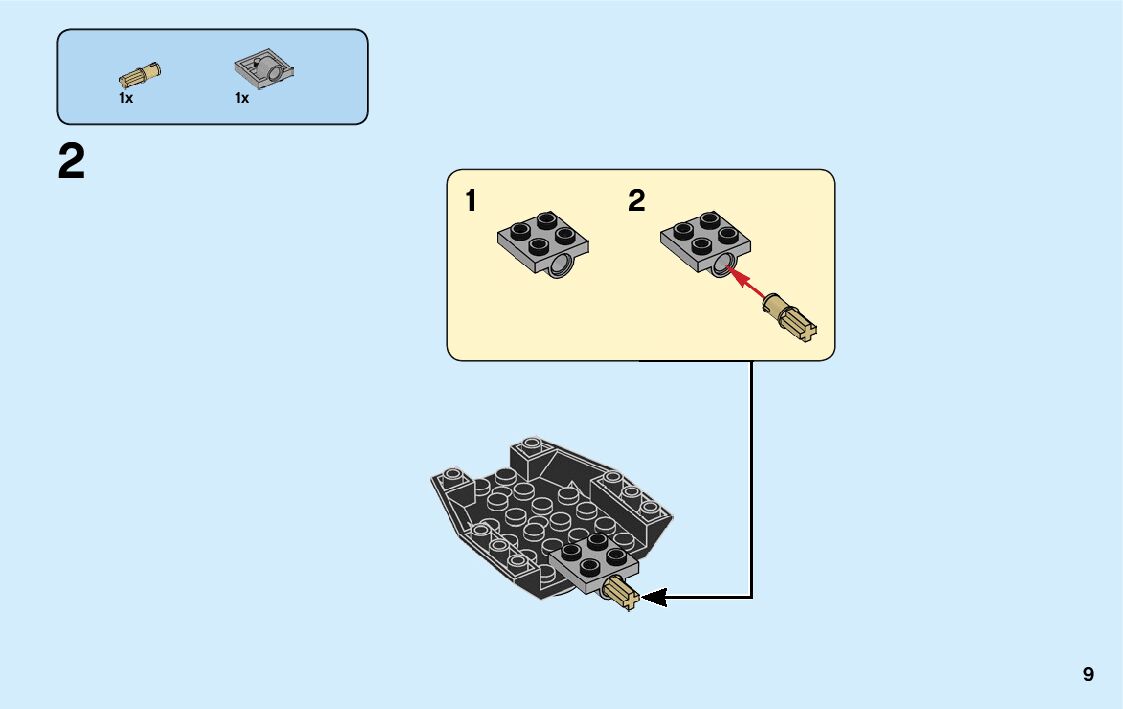 1x 1x

2

1 2

9