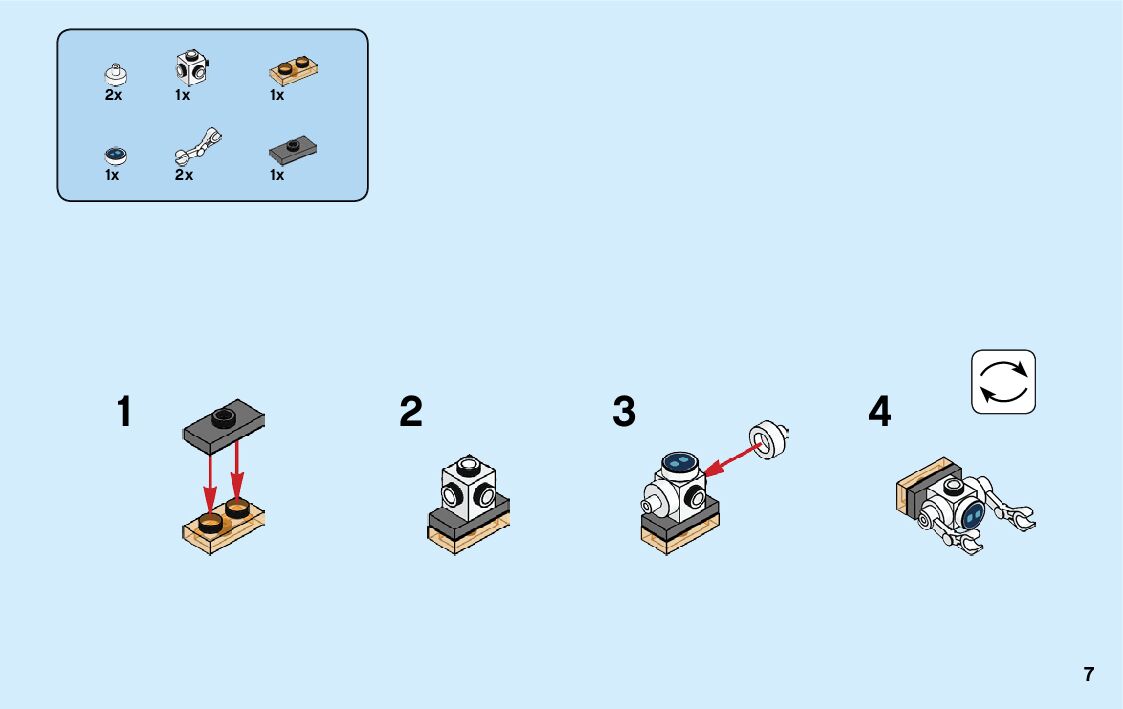 2x 1x 1x
1x 2x 1x

1

2

3

4

7