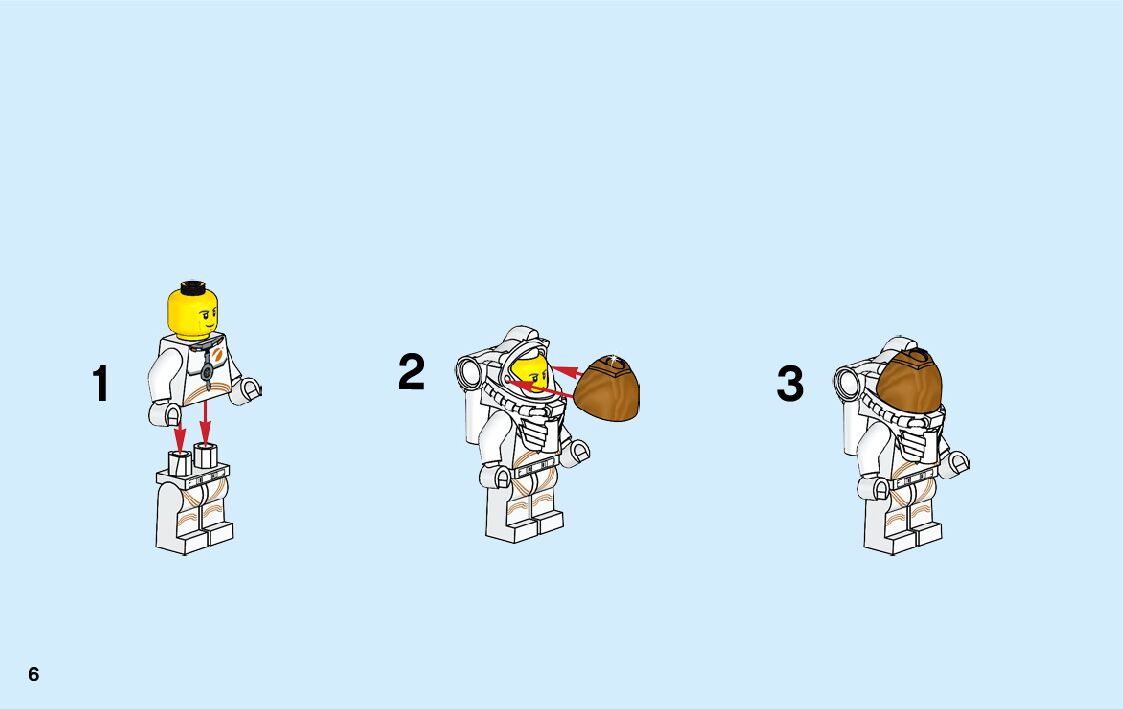 1

2

3

6