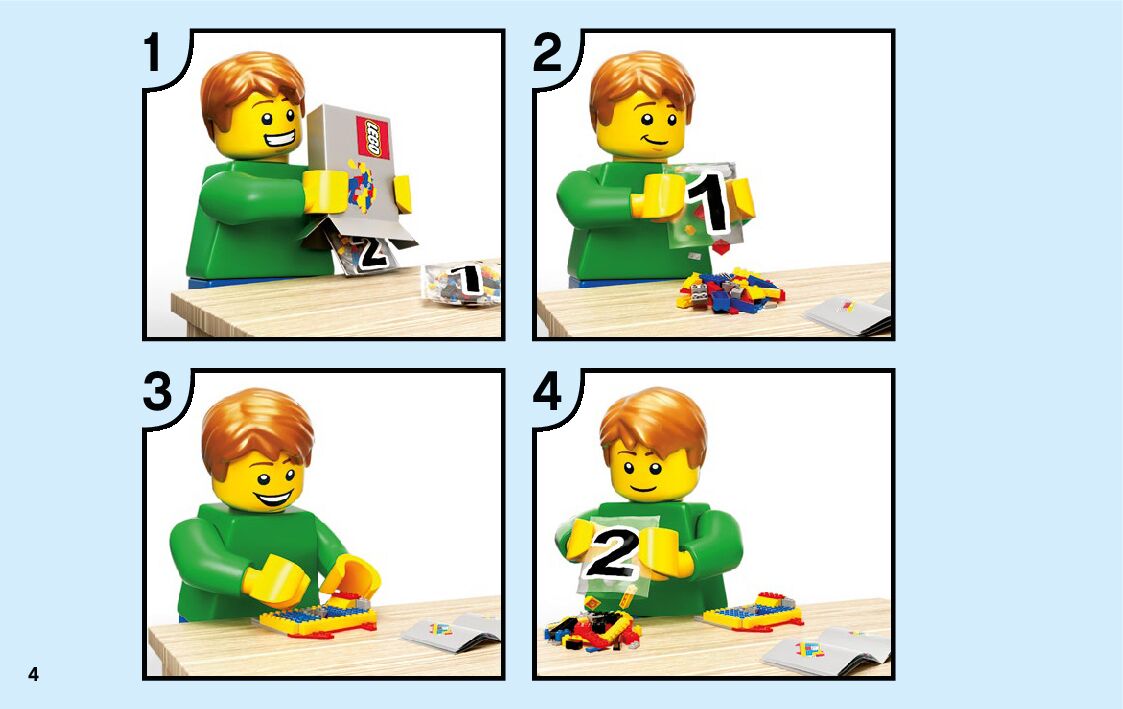 1

LEGO

2

1

2

1

3

4

2

4