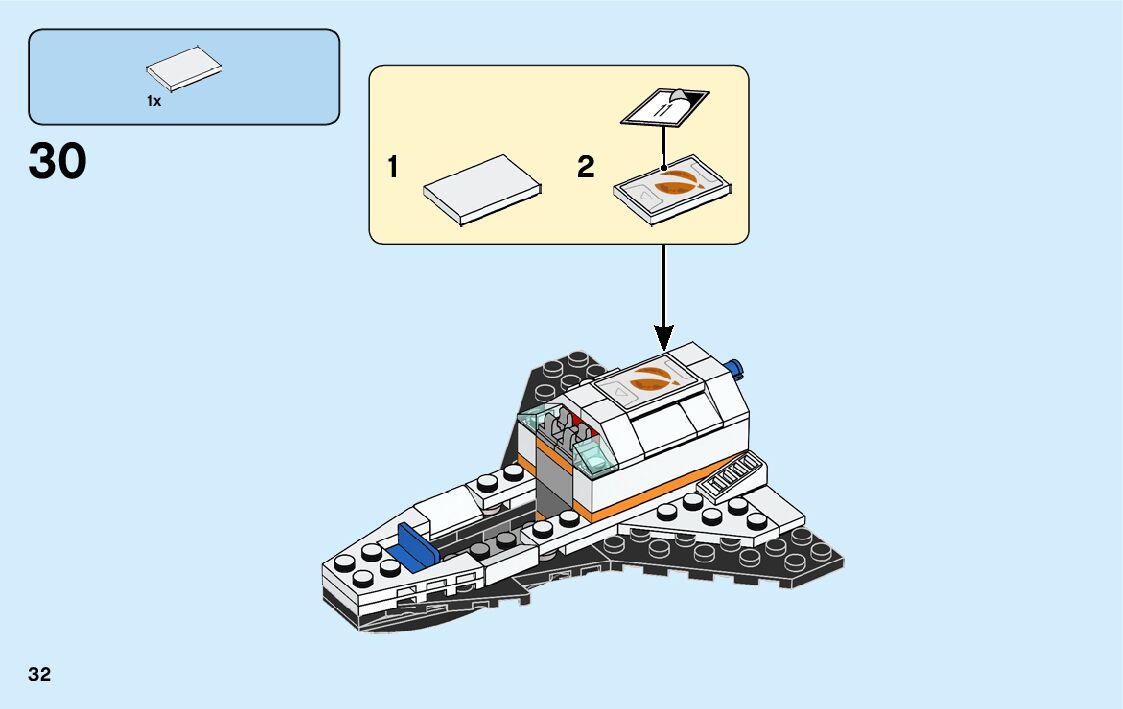 1x

30

1

2

11

32