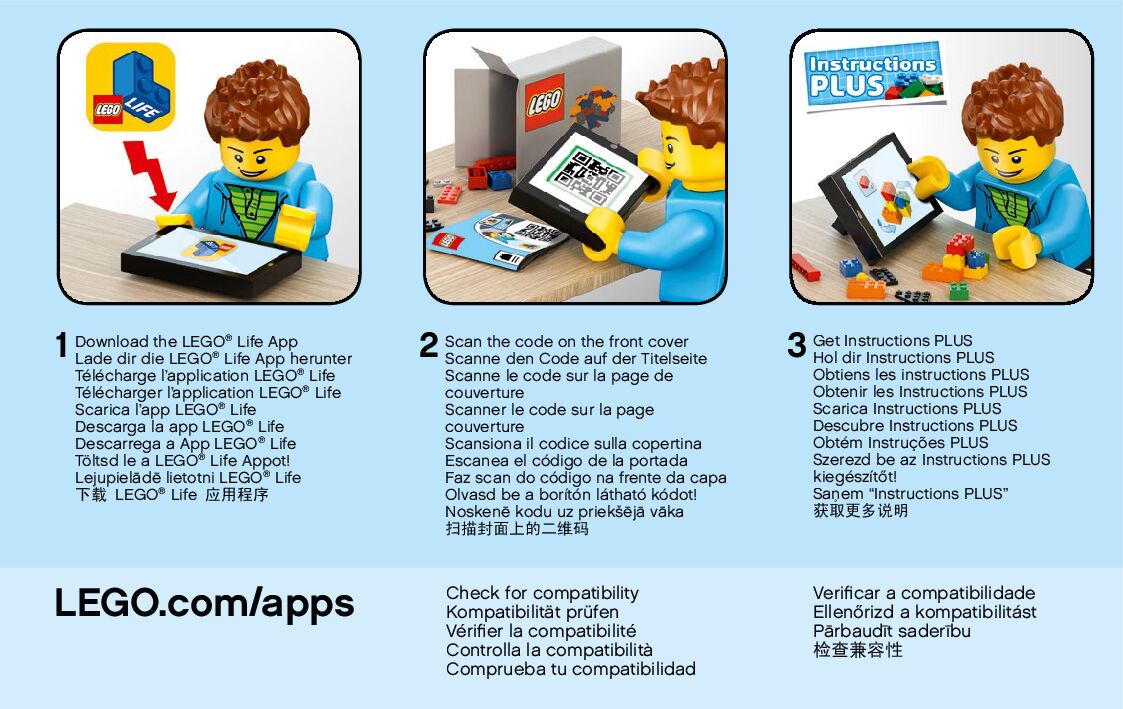 LEGO LIFE

LEGO

Instructions PLUS

1 Download the LEGO® Life App
Lade dir die LEGO® Life App herunter
Télécharge l'application LEGO® Life
Télécharger l'application LEGO® Life
Scarica l'app LEGO® Life
Descarga la app LEGO® Life
Descarrega a App LEGO® Life
Töltsd le a LEGO® Life Appot!
Lejupielādē lietotni LEGO® Life
下载 LEGO® Life 应用程序

2 Scan the code on the front cover
Scanne den Code auf der Titelseite
Scanne le code sur la page de couverture
Scanner le code sur la page couverture
Scansiona il codice sulla copertina
Escanea el código de la portada
Faz scan do código na frente da capa
Olvasd be a borítón látható kódot!
Noskenē kodu uz priekšējā vāka
扫描封面上的二维码

3 Get Instructions PLUS
Hol dir Instructions PLUS
Obtiens les instructions PLUS
Obtenir les Instructions PLUS
Scarica Instructions PLUS
Descubre Instructions PLUS
Obtém Instruções PLUS
Szerezd be az Instructions PLUS kiegészítőt!
Saņem "Instructions PLUS"
获取更多说明

LEGO.com/apps

Check for compatibility
Kompatibilität prüfen
Vérifier la compatibilité
Controlla la compatibilità
Comprueba tu compatibilidad

Verificar a compatibilidade
Ellenőrizd a kompatibilitást
Pārbaudīt saderību
检查兼容性