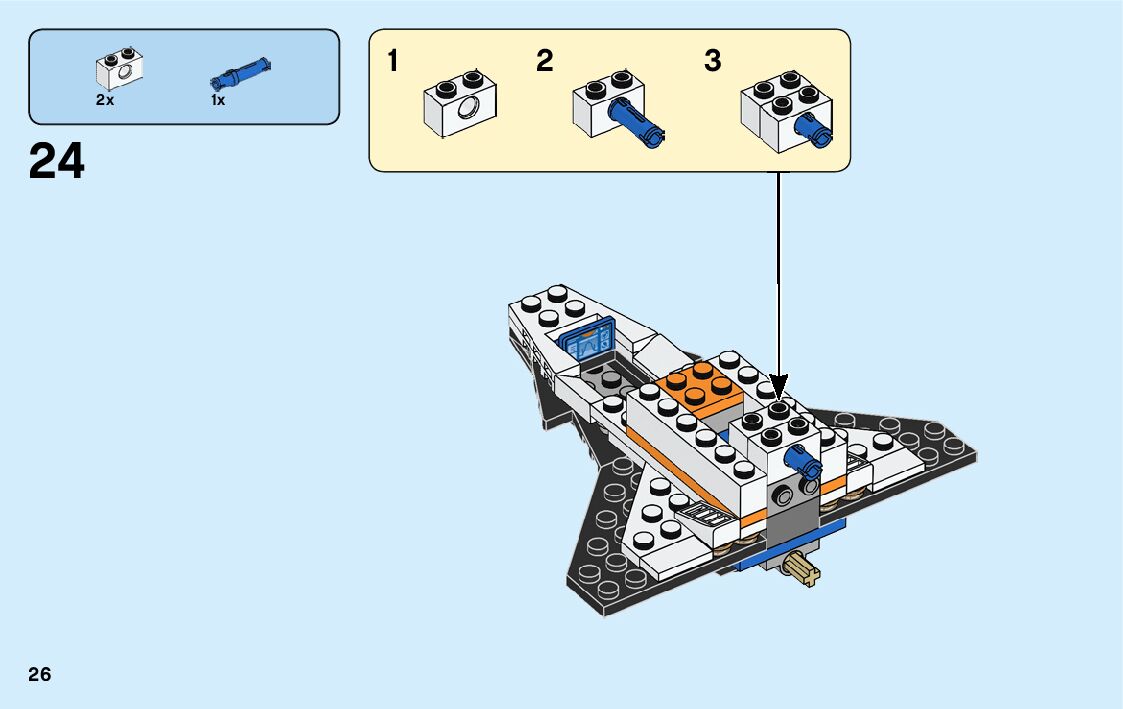 2x
1x

24

1
2
3

26