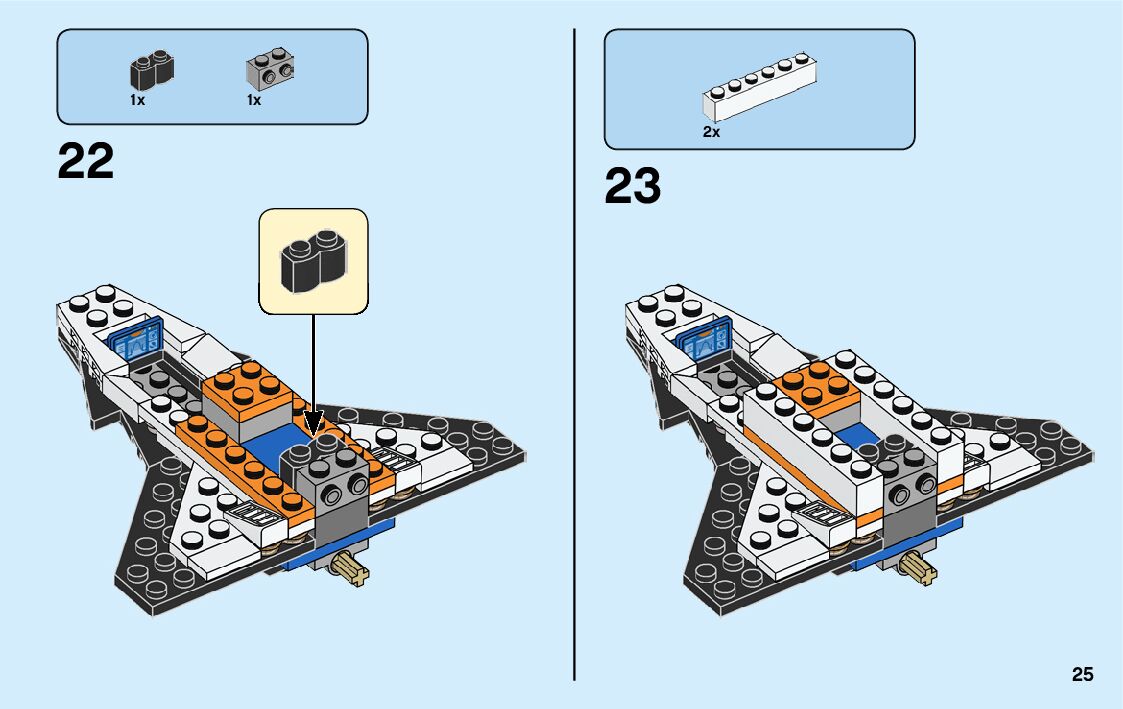 1x 1x

22

2x

23

25