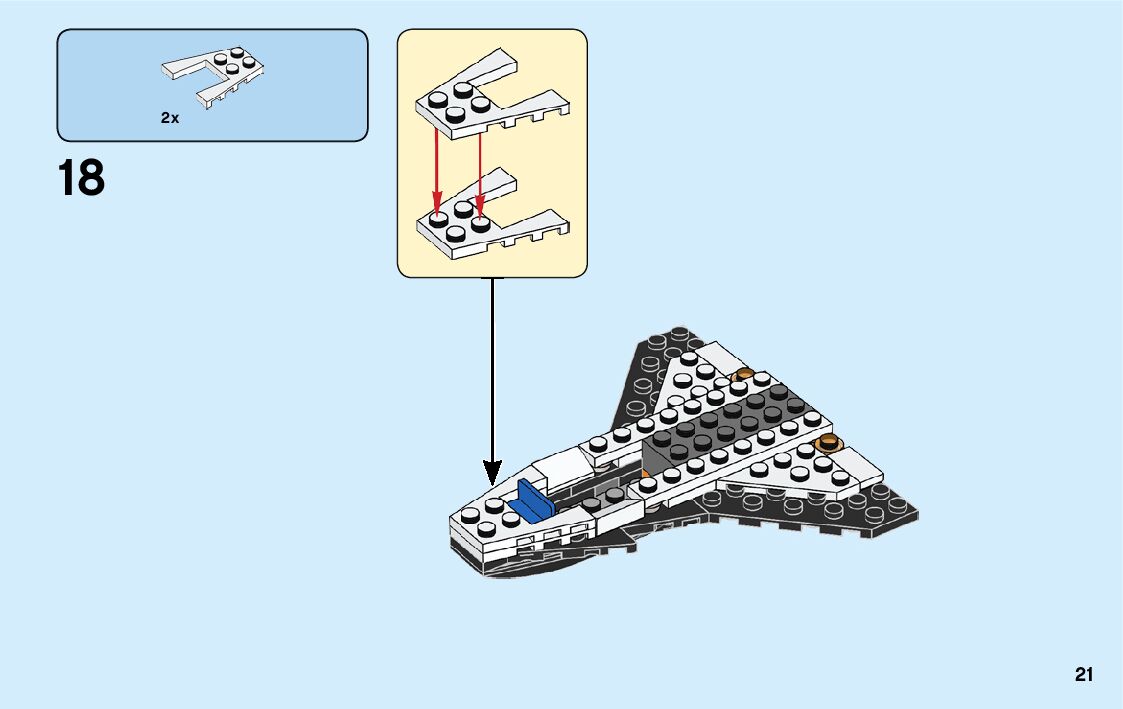 2x

18

21