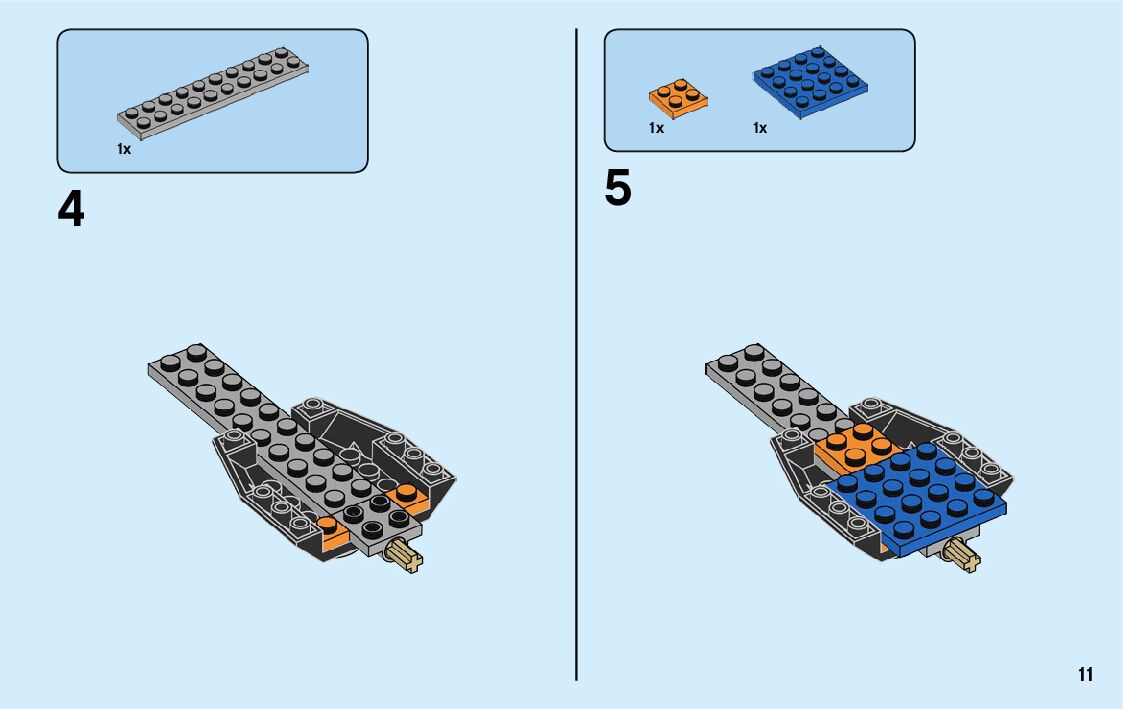 1x

4

1x

1x

5

11