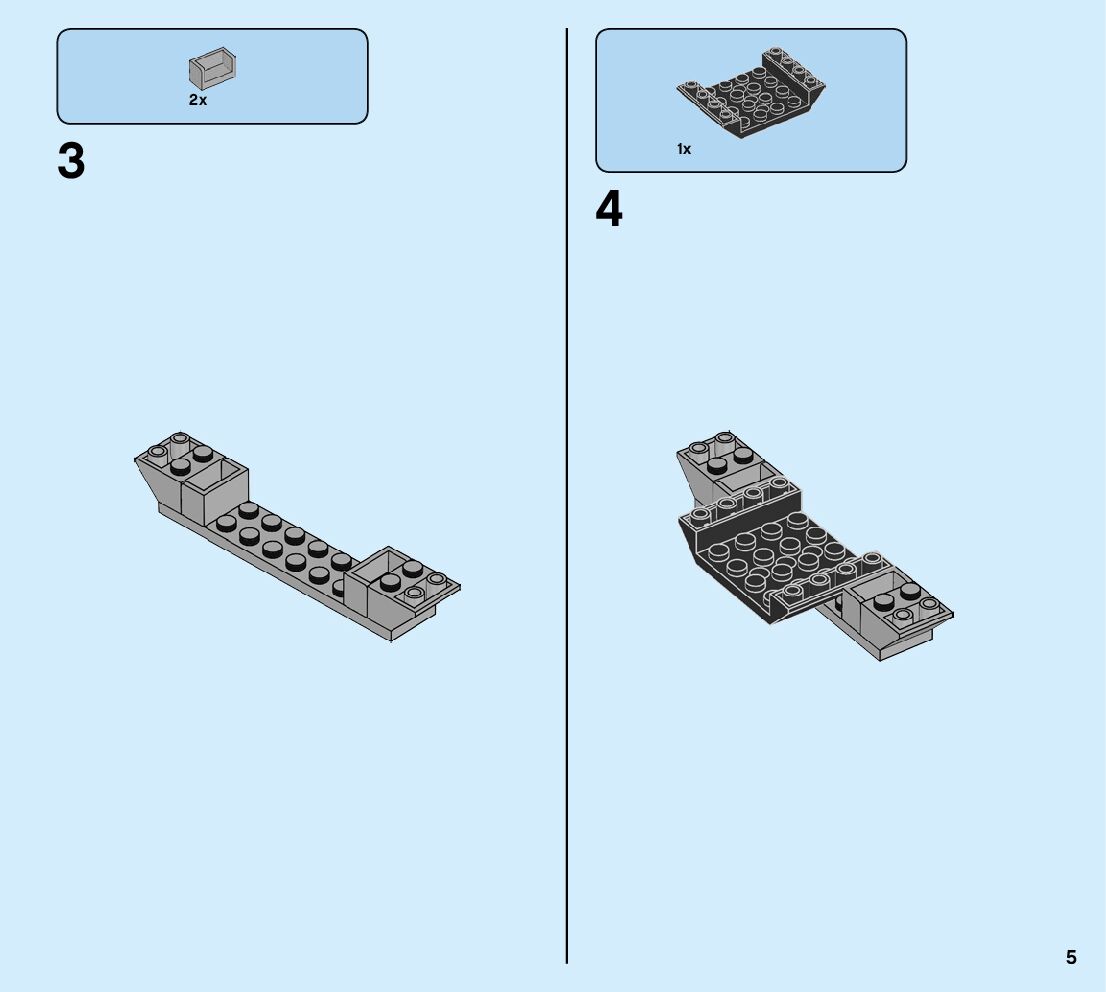 2x

3

1x

4

5