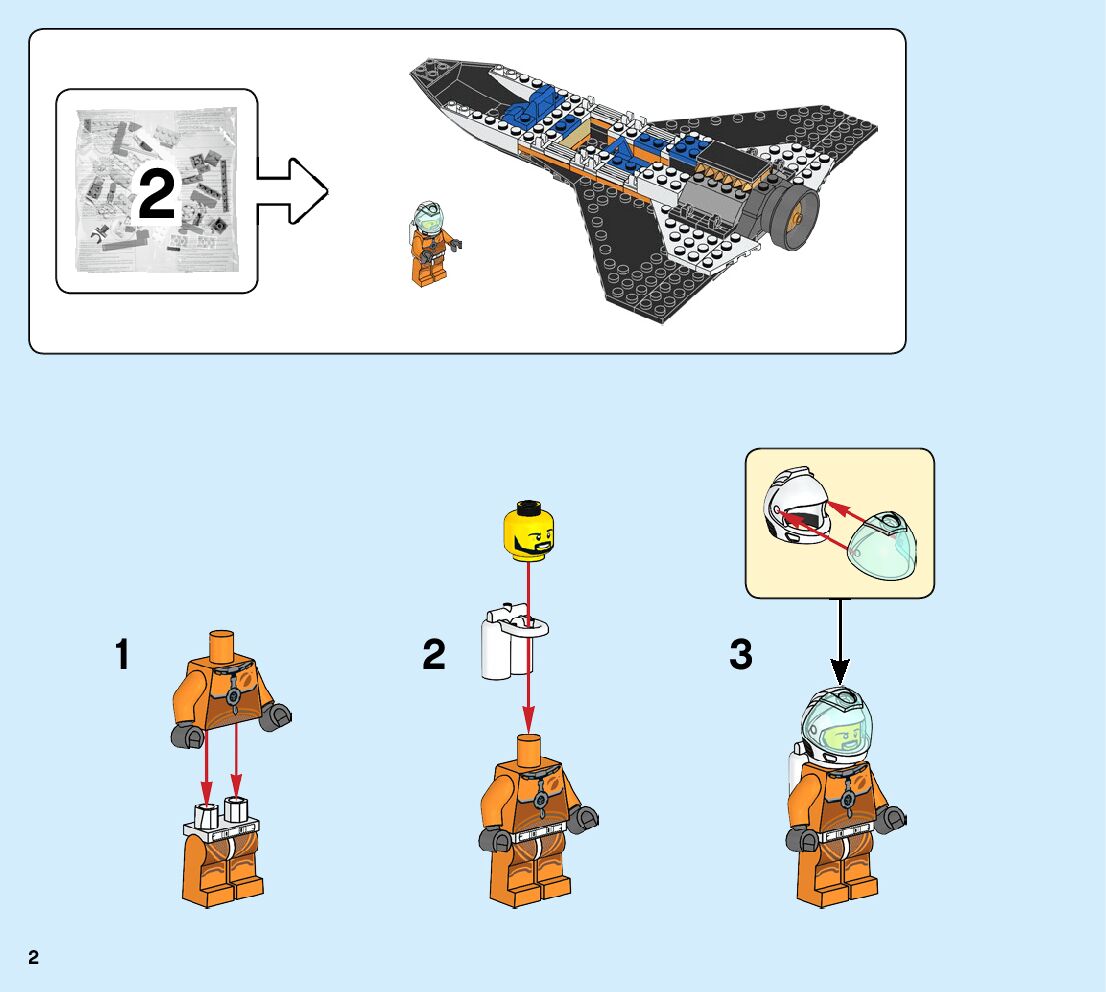 2

1

2

3

2