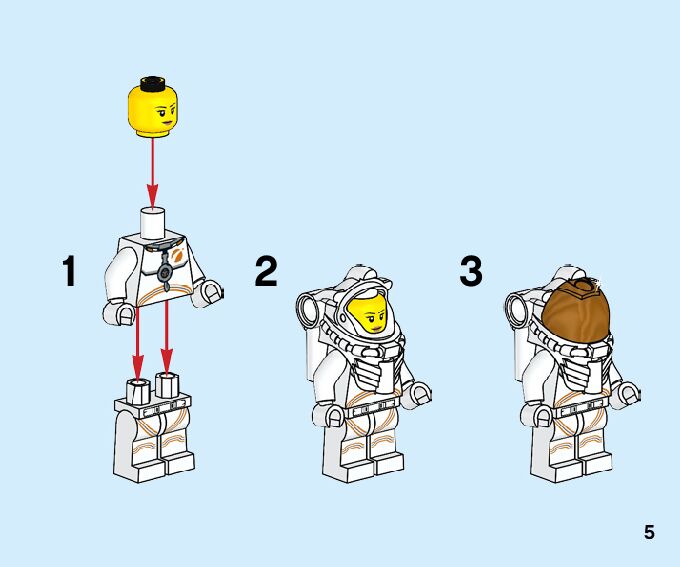 1

2

3

5