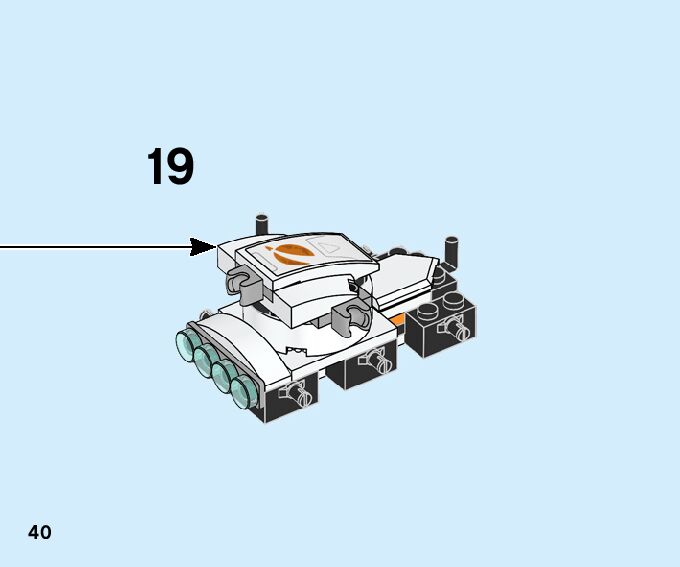 19

40