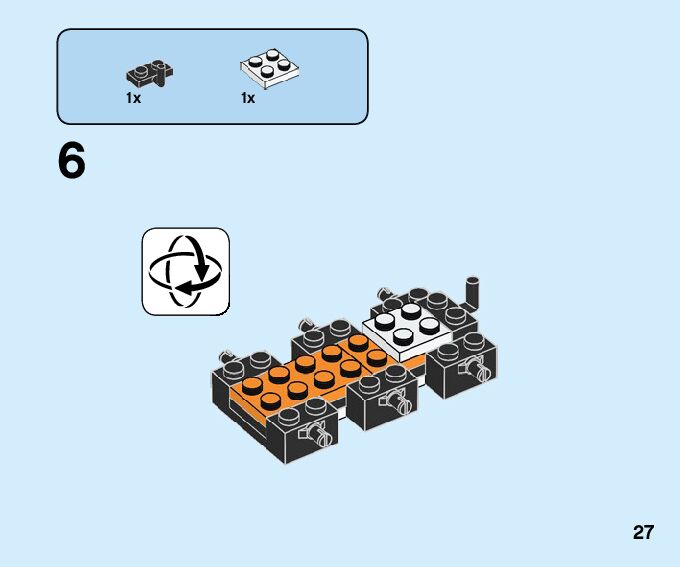 1x 1x

6

27