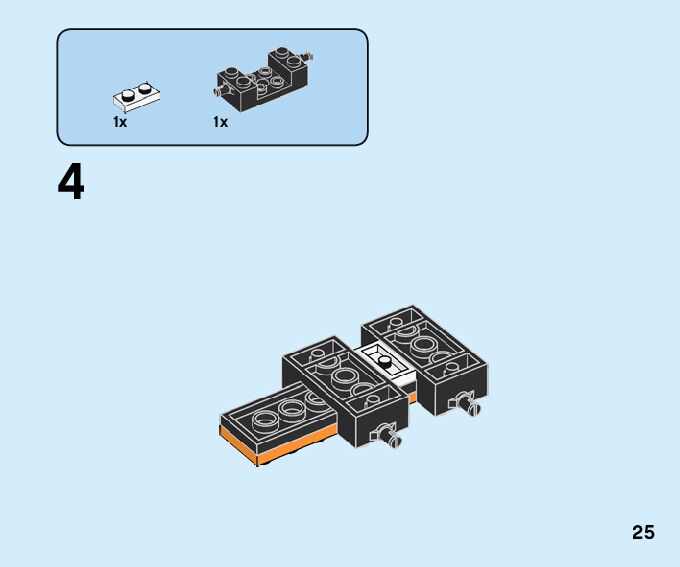 1x

1x

4

25