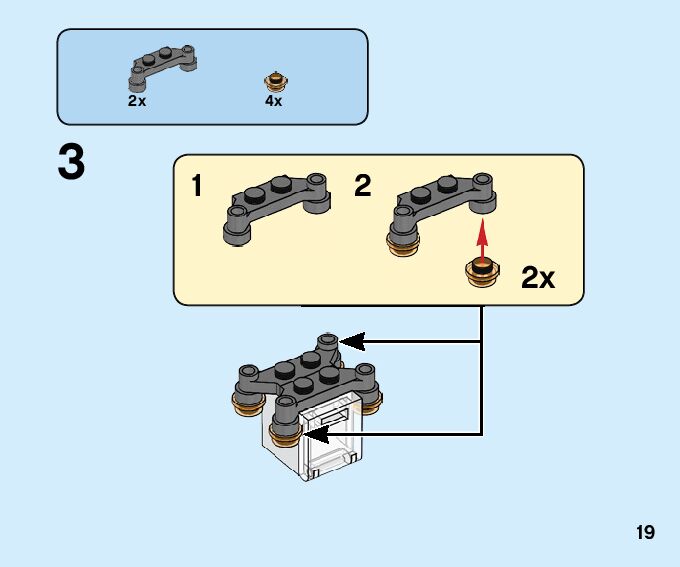 2x
4x

3

1
2
2x

19