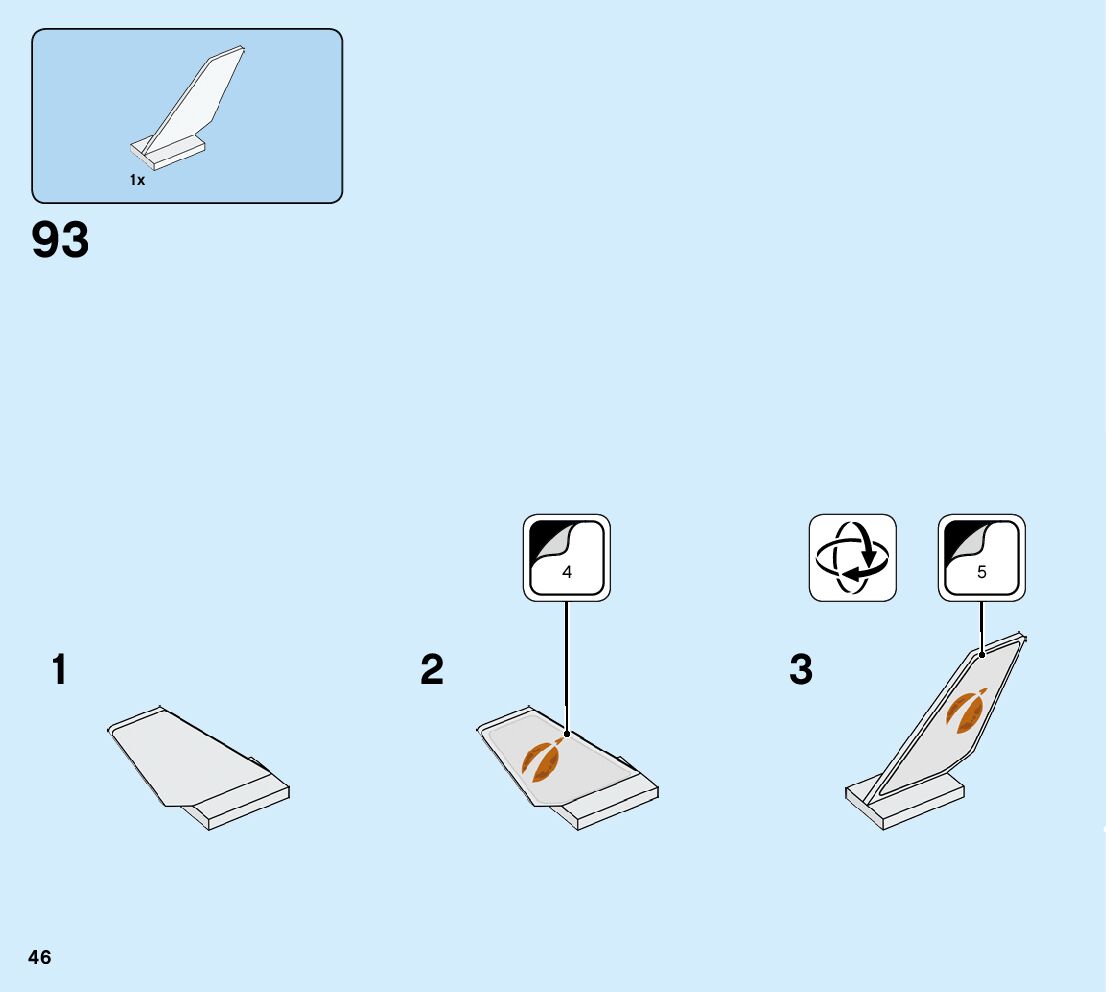 1x

93

4

5

1

2

3

46