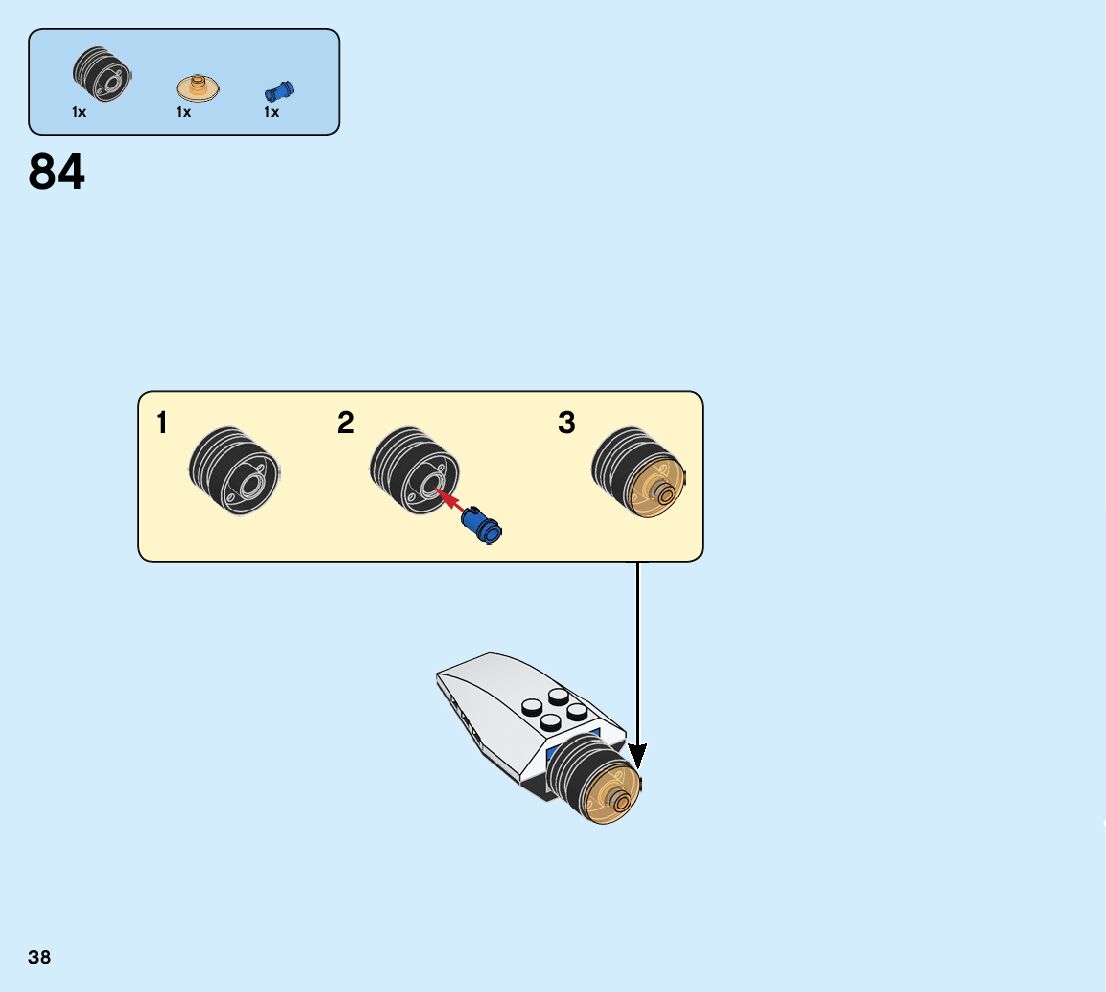 1x 1x 1x

84

1 2 3

38