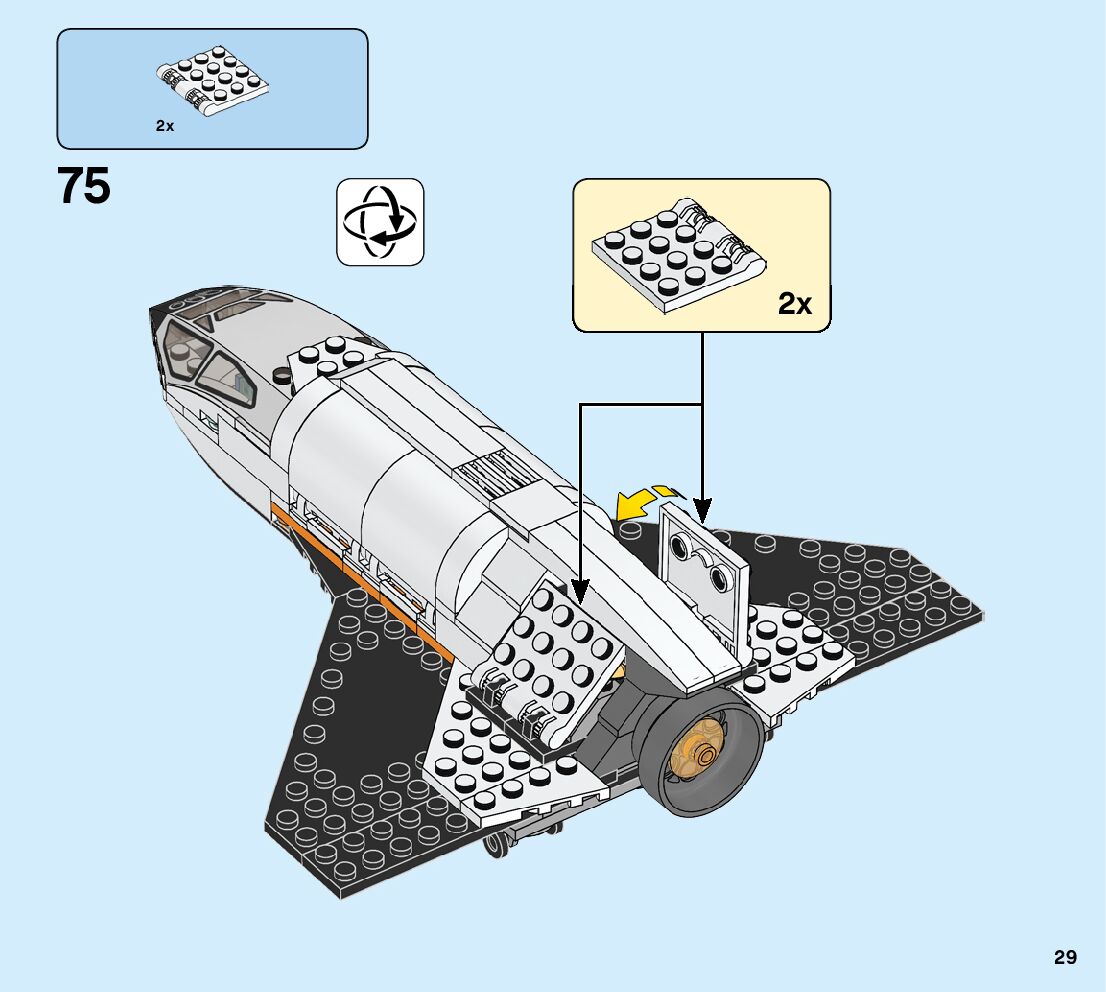 2x

75

2x

29