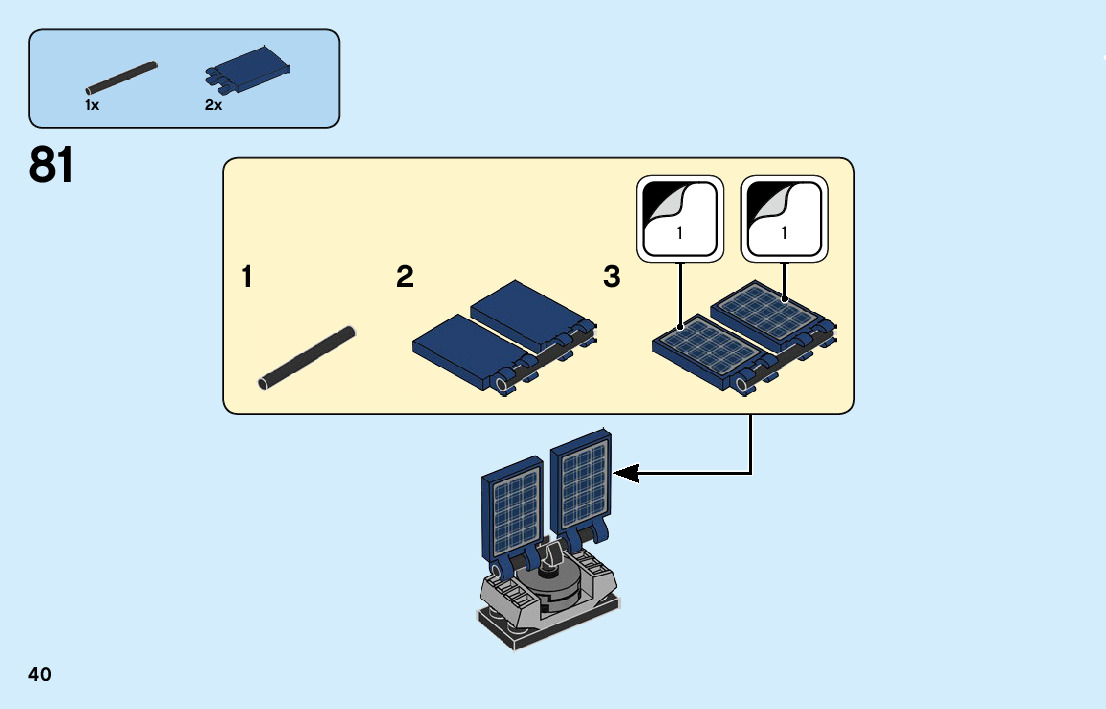 1x 2x

81

1

2

3

1

1

40