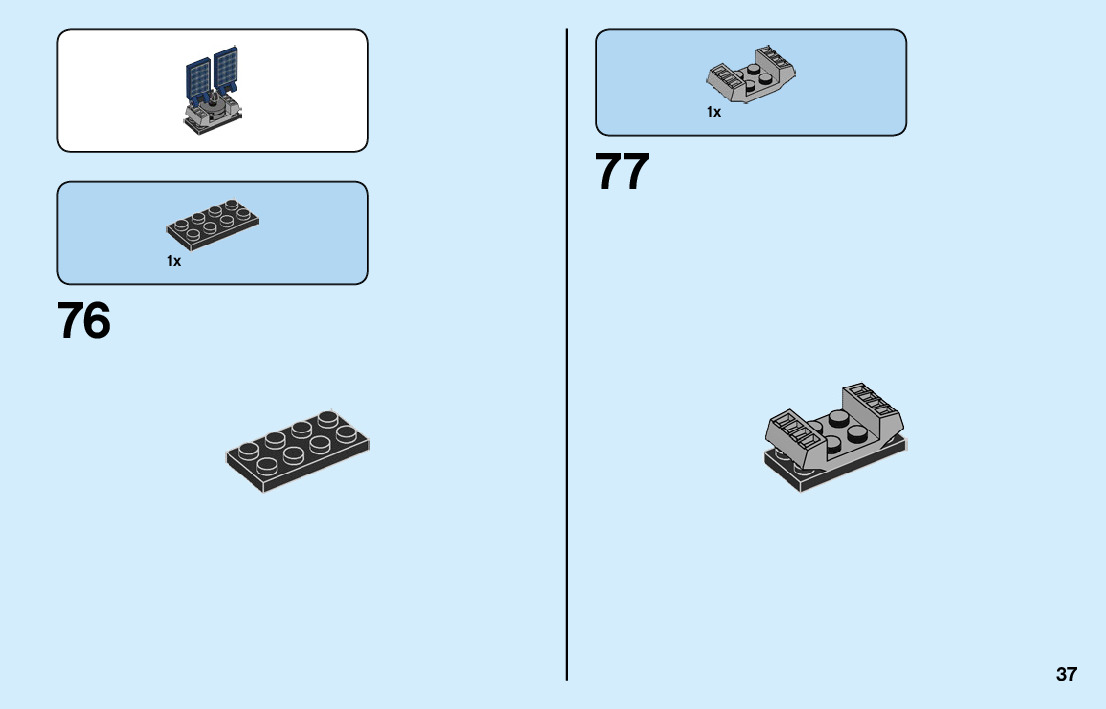 1x

76

1x

77

37