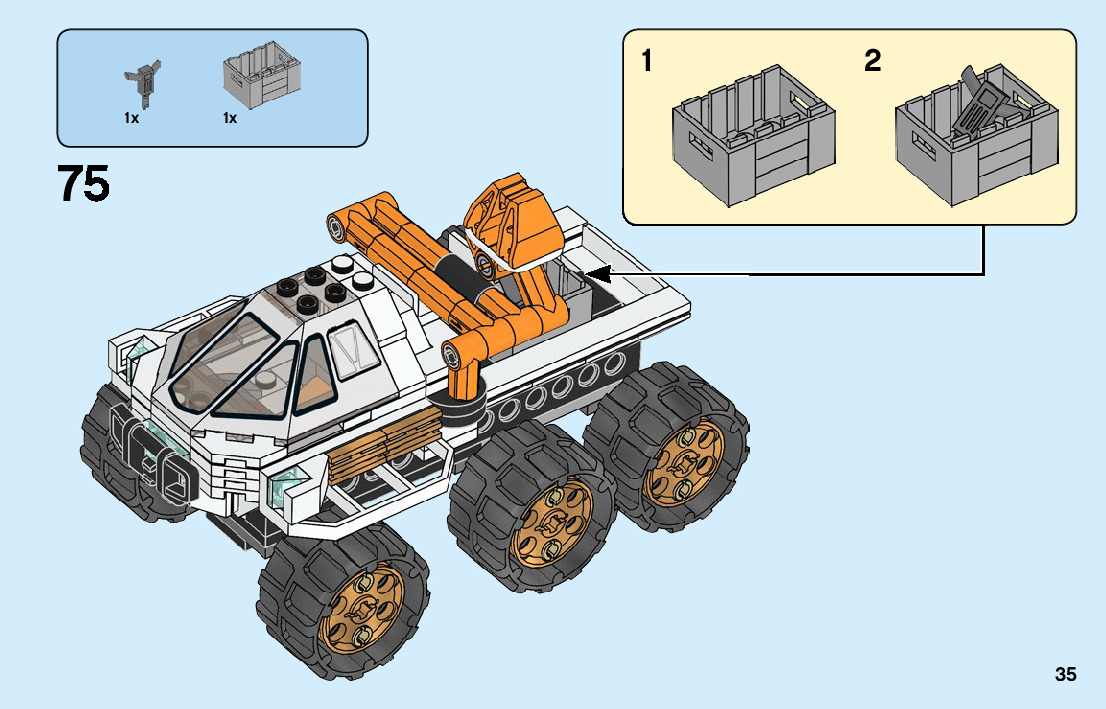 1x
1x

75

1
2

35