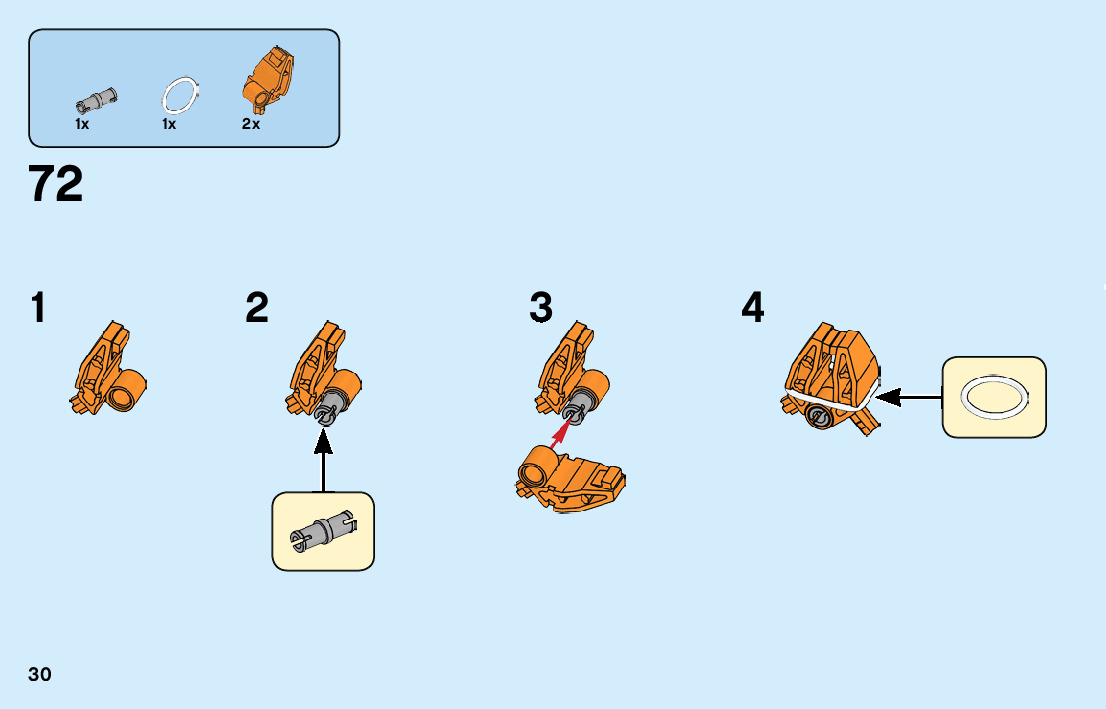 1x
1x
2x

72

1

2

3

4

30