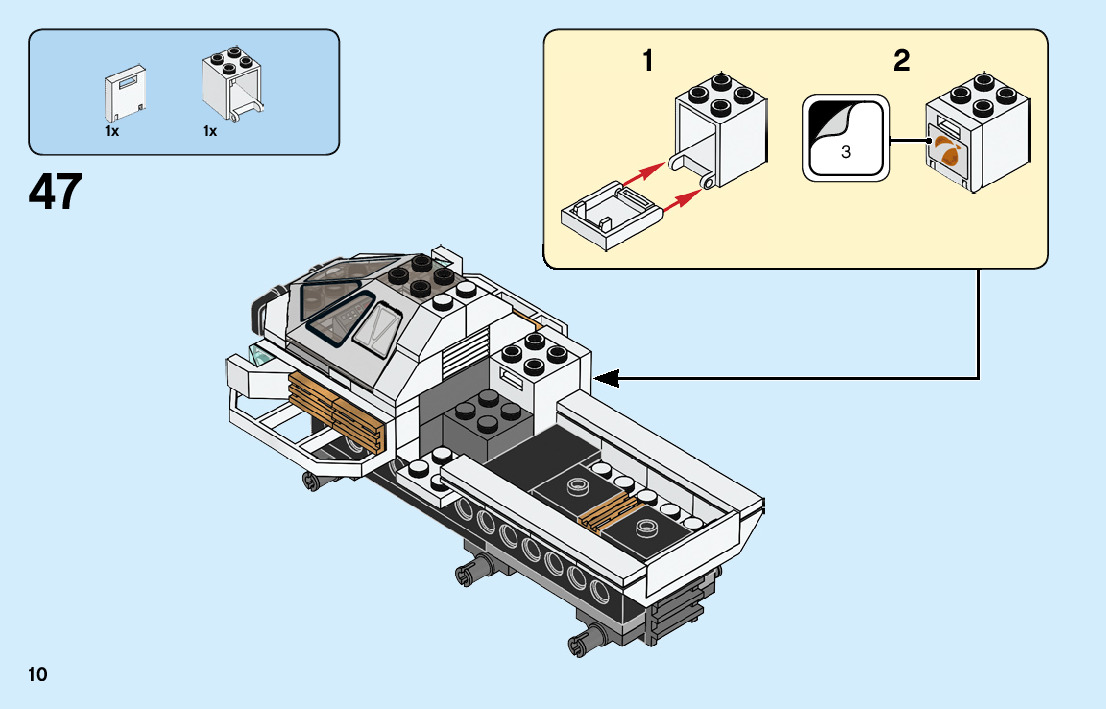 1x 1x

47

1

2

3

10