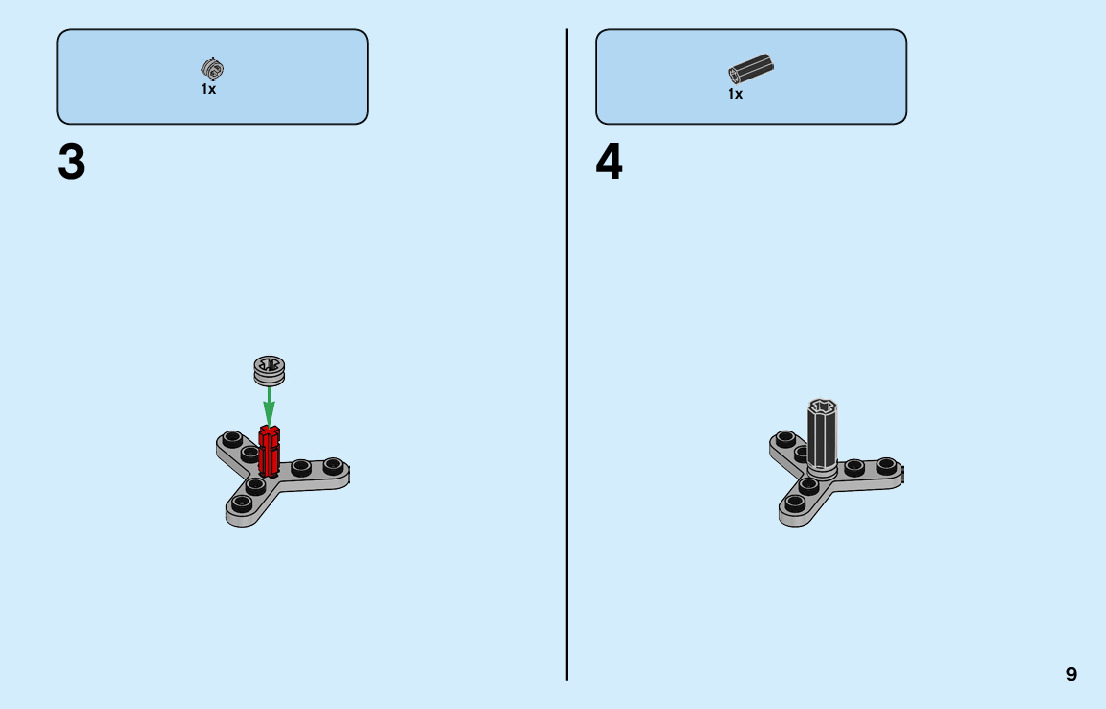 1x

3

1x

4

9