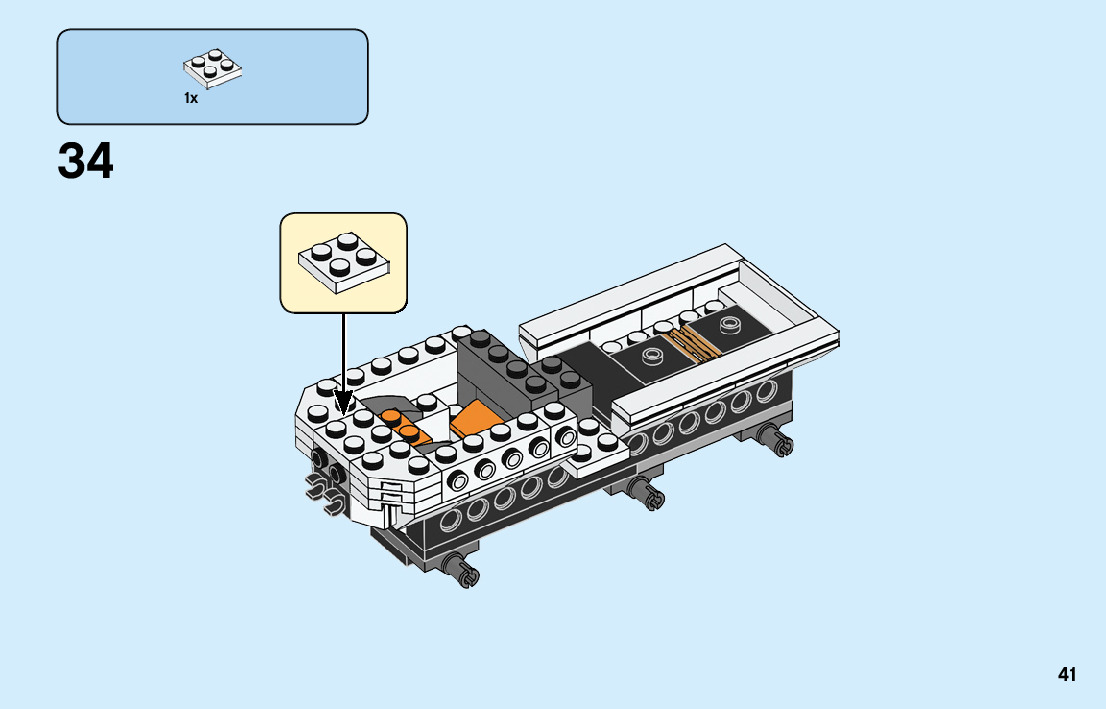 1x

34

41