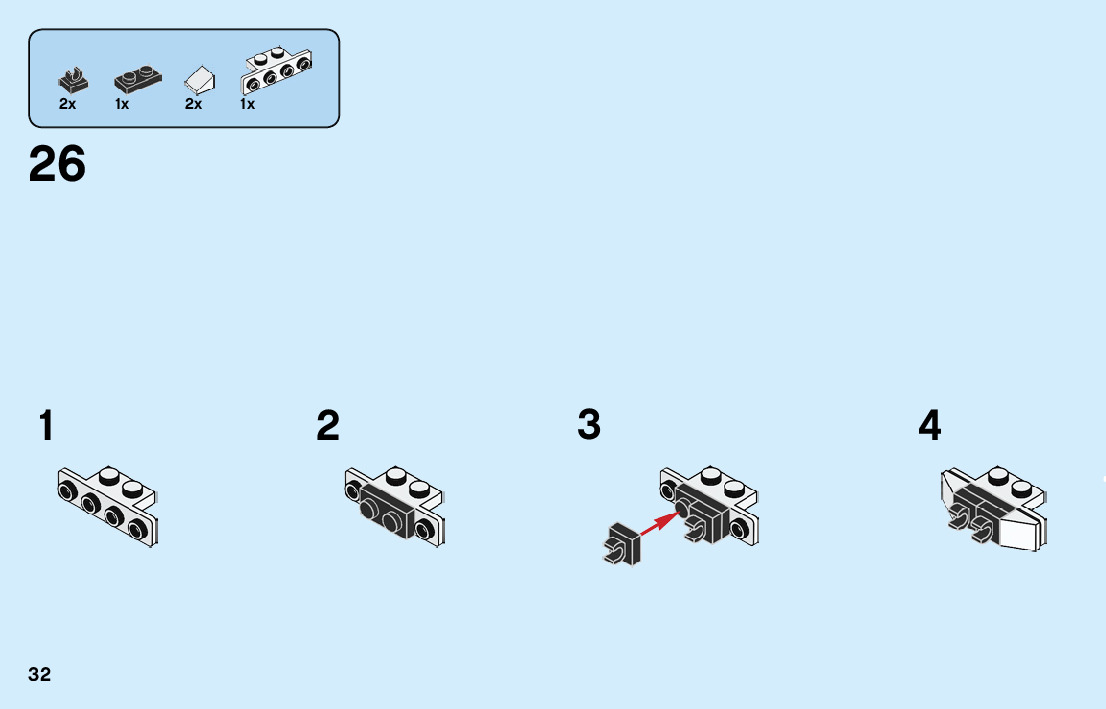 2x 1x 2x 1x

26

1

2

3

4

32