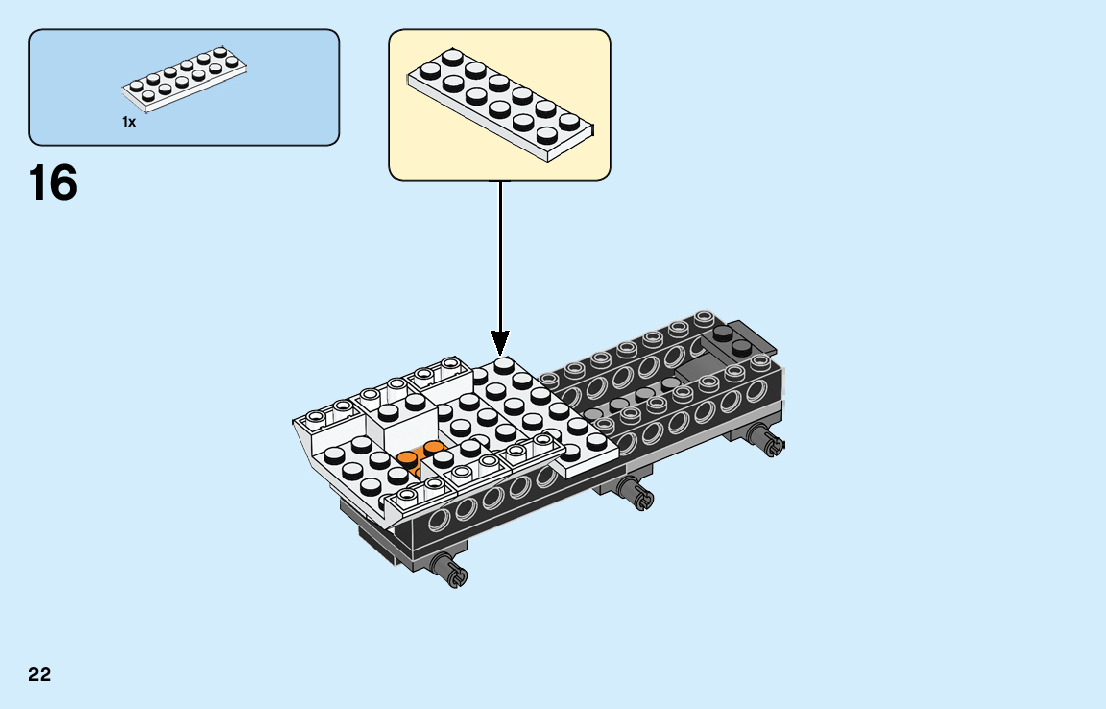 1x

16

22