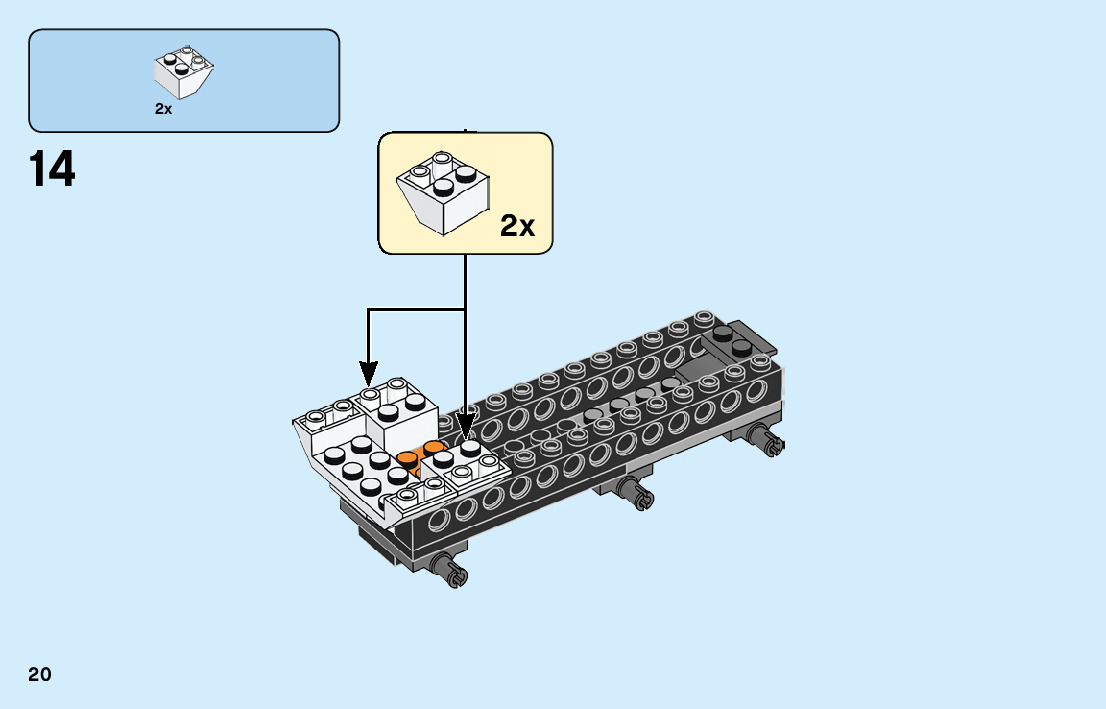 2x

14

2x

20