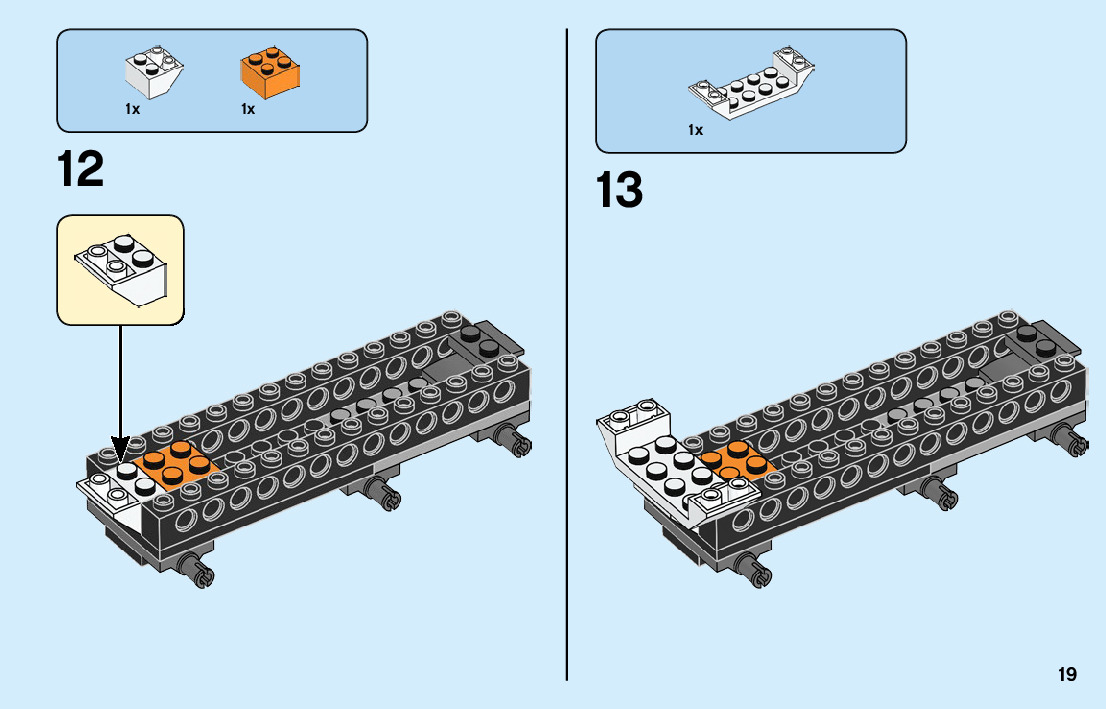 1x
1x

12

1x

13

19