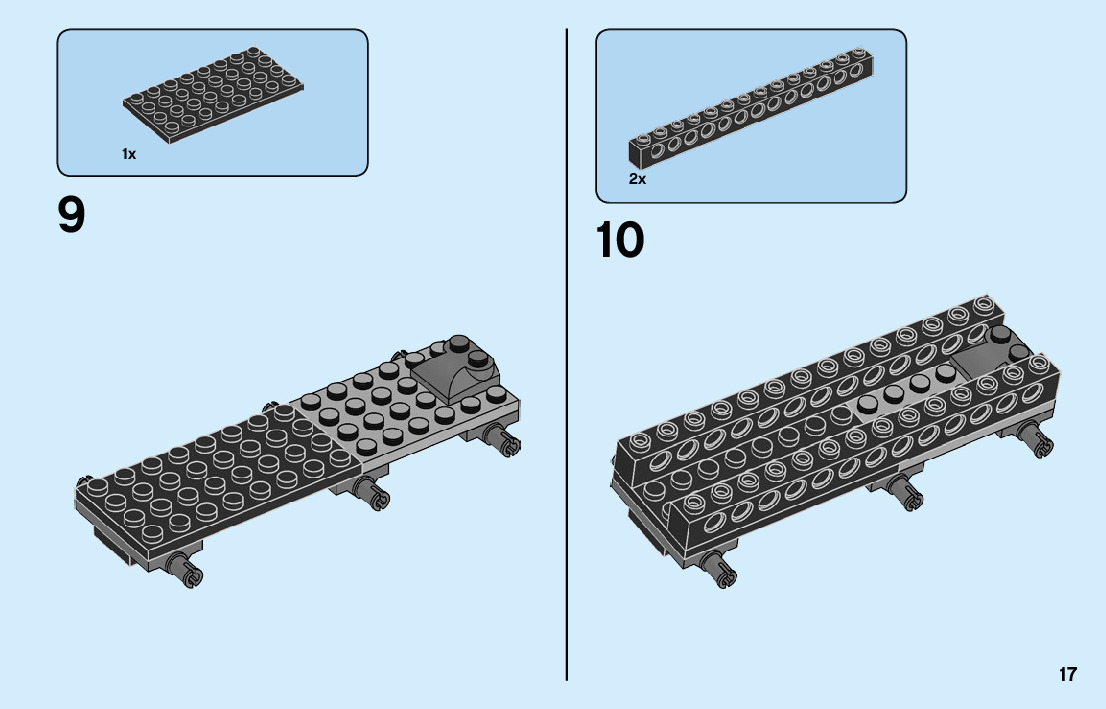 1x

9

2x

10

17