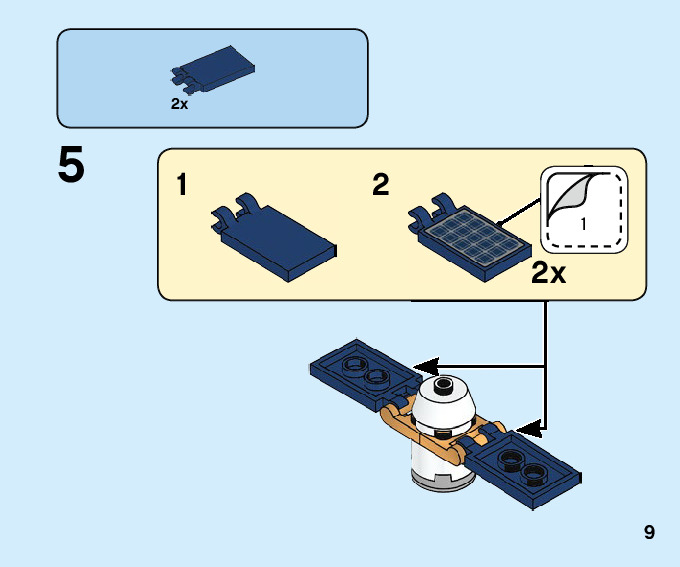 2x

5

1

2

1

2x

9