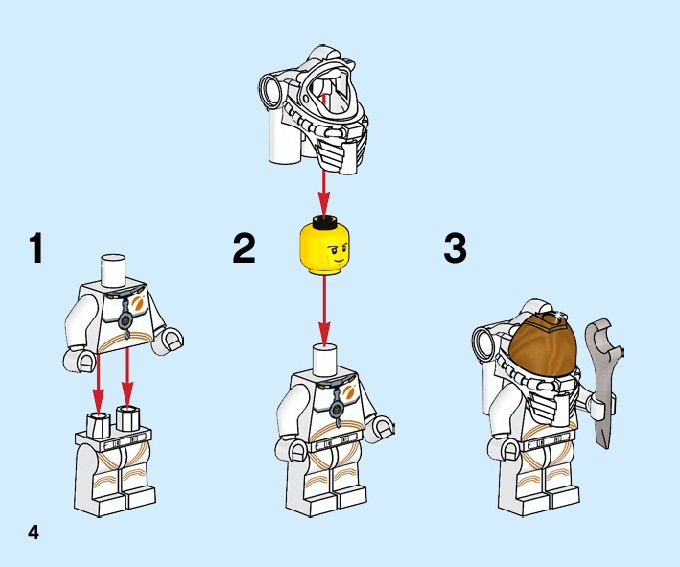 1

2

3

4