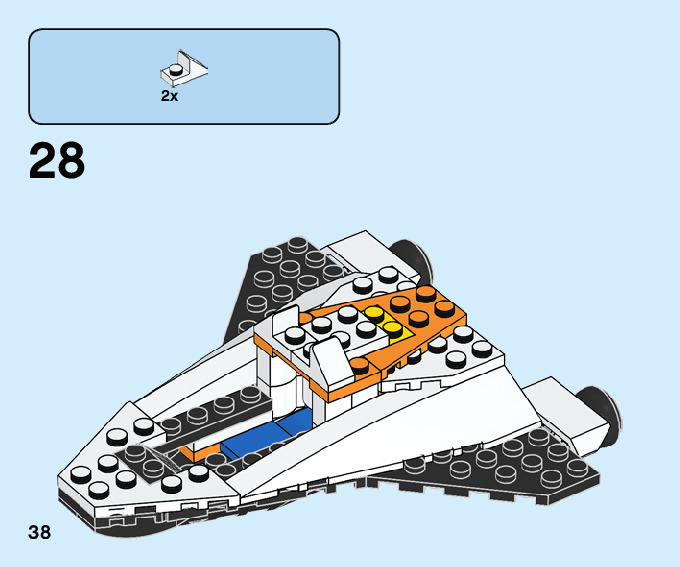 2x

28

38