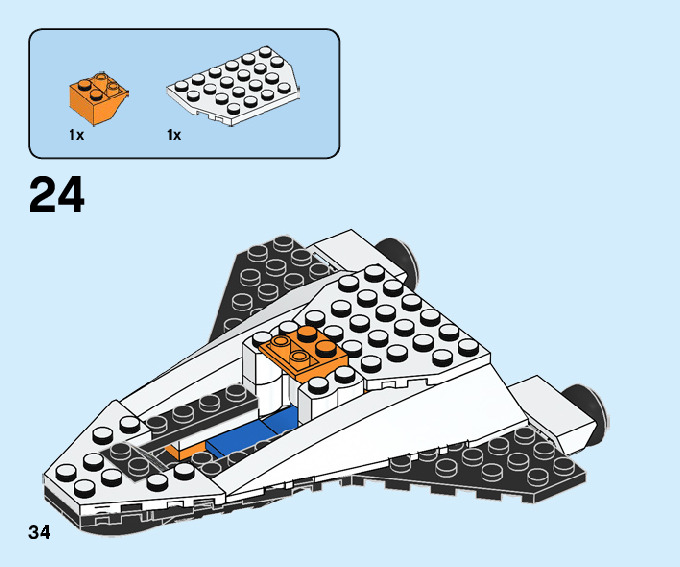 1x
1x

24

34