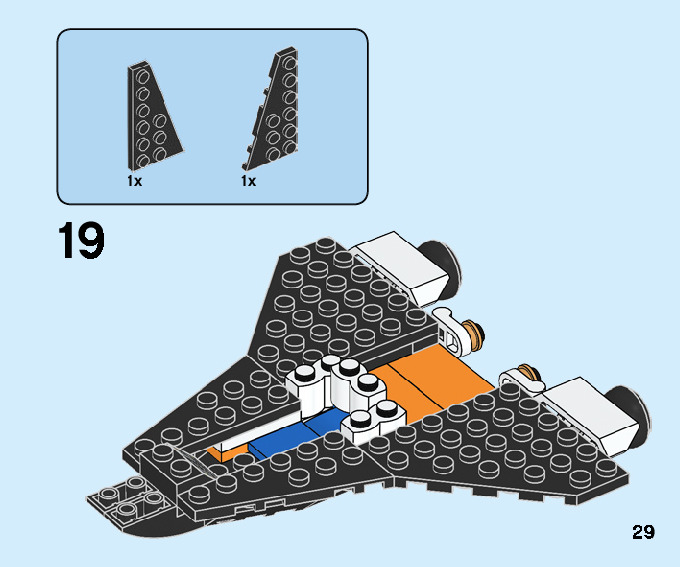 1x

1x

19

29