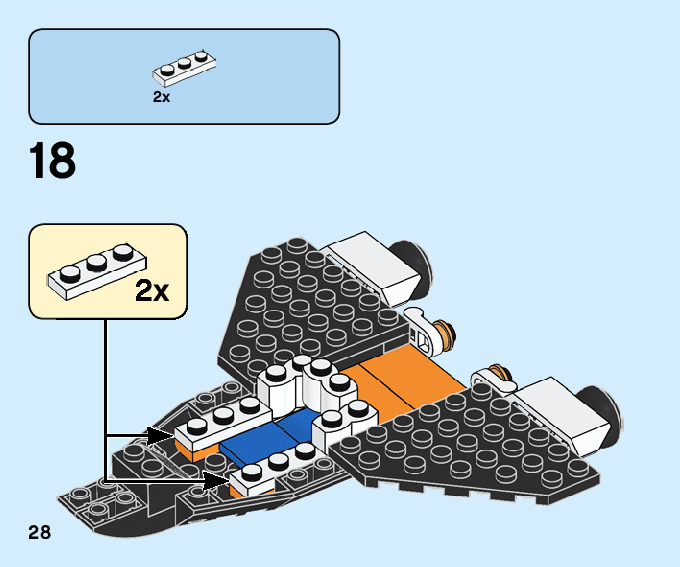 2x

18

2x

28