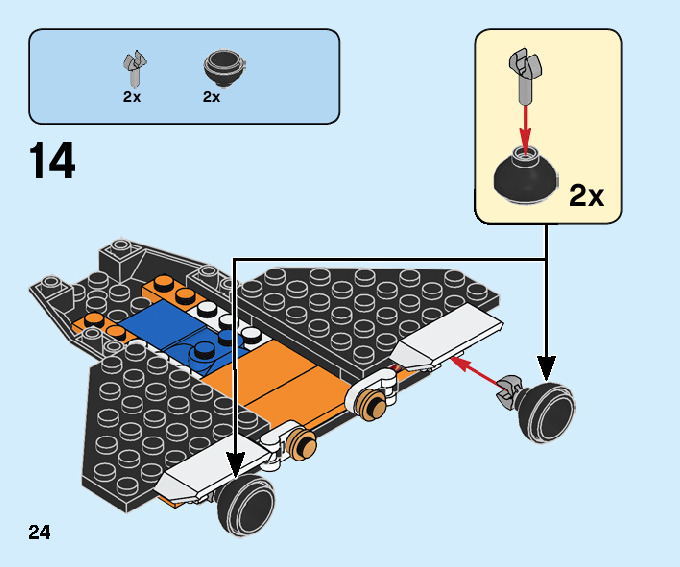 2x
2x

14

2x

24