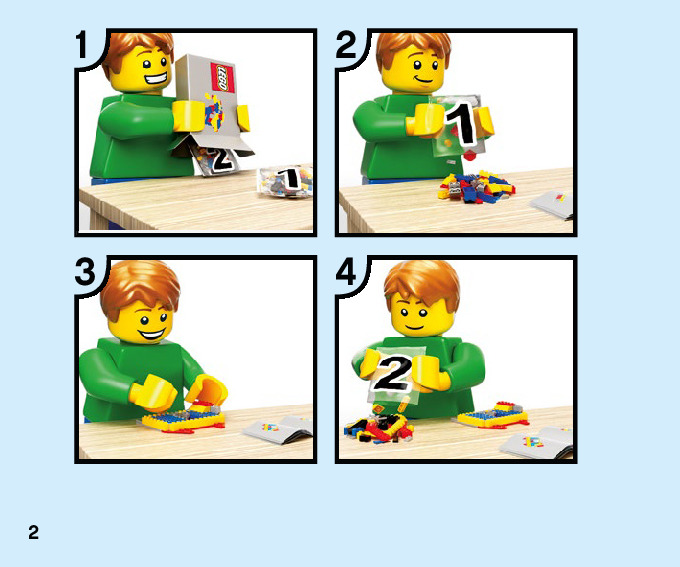 1

LEGO

2

1

2

1

3

4

2

2