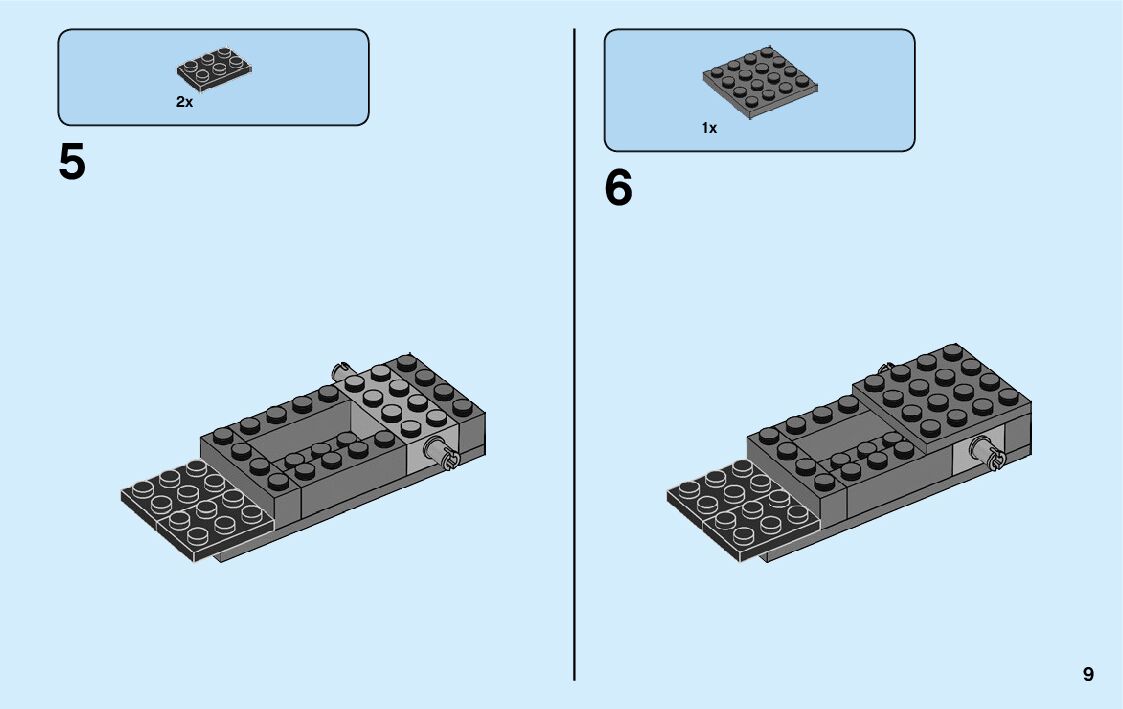 2x

5

1x

6

9