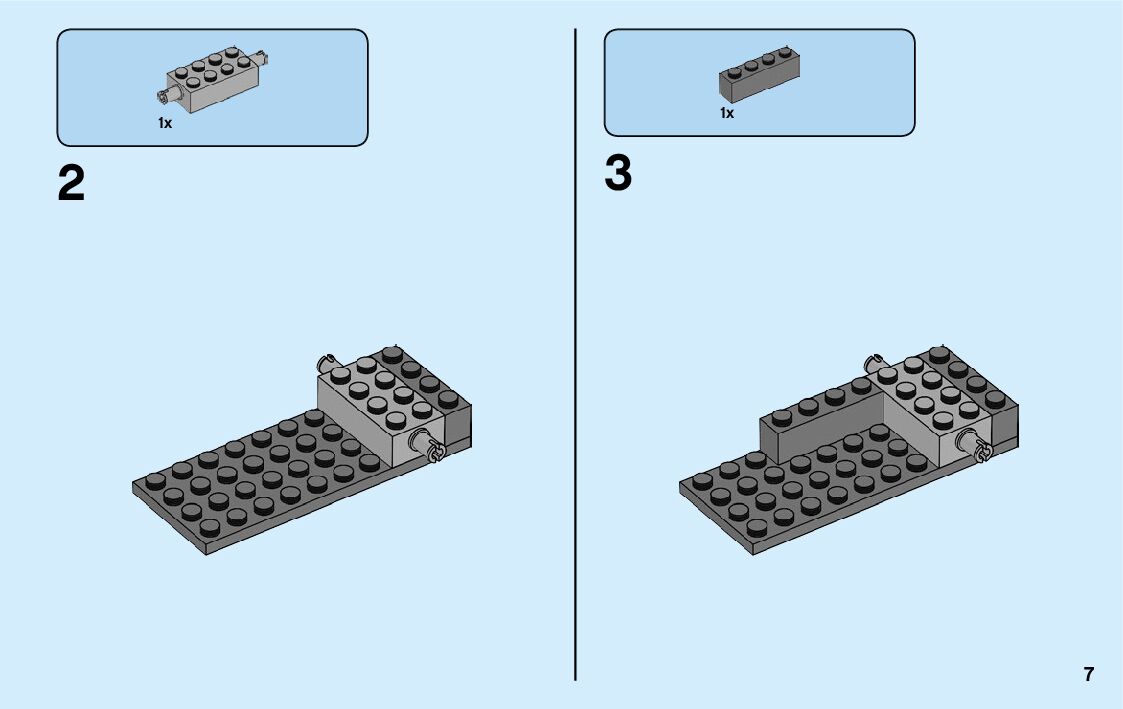 1x

2

1x

3

7