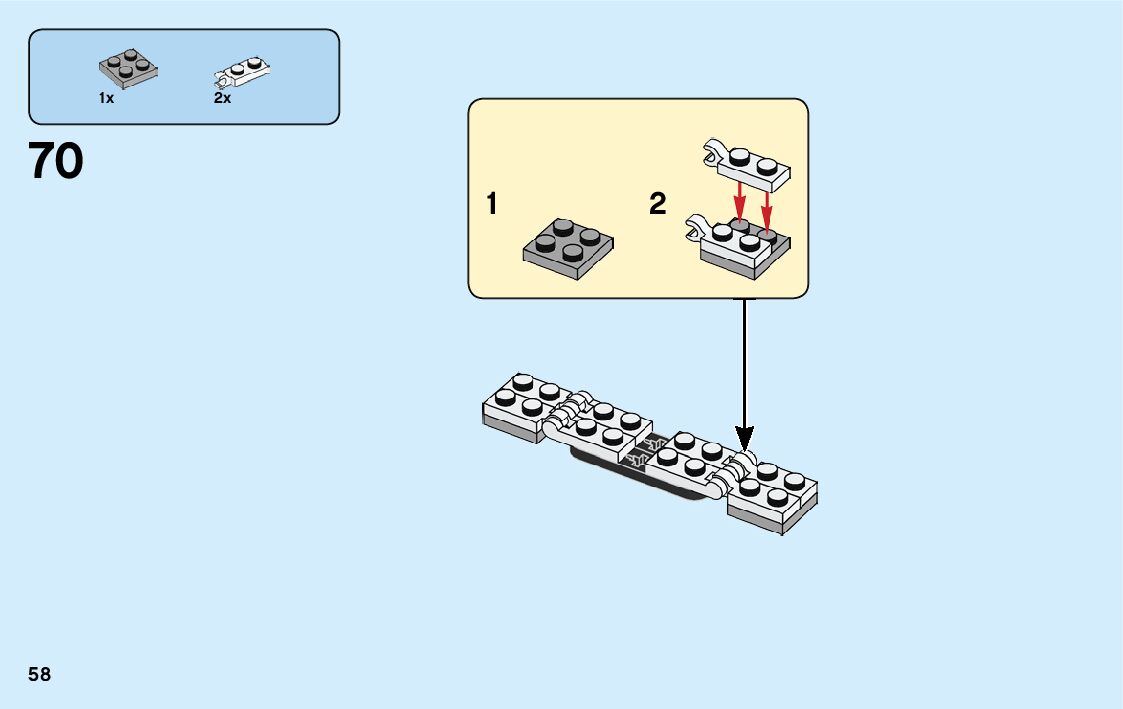 1x
2x

70

1

2

58